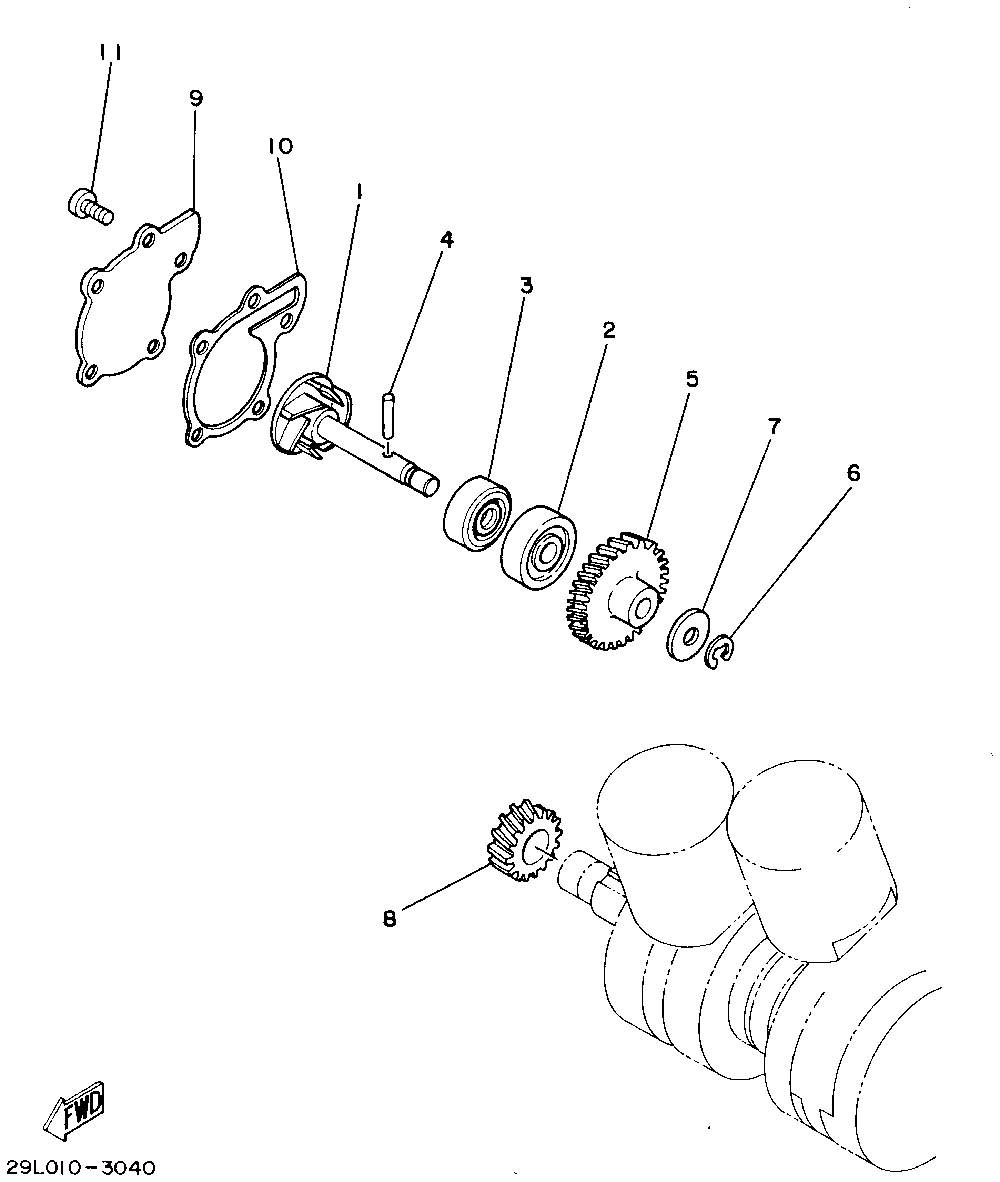 11
9
10
1
4
3
2
5
7
6
8
FWD
29L010-3040