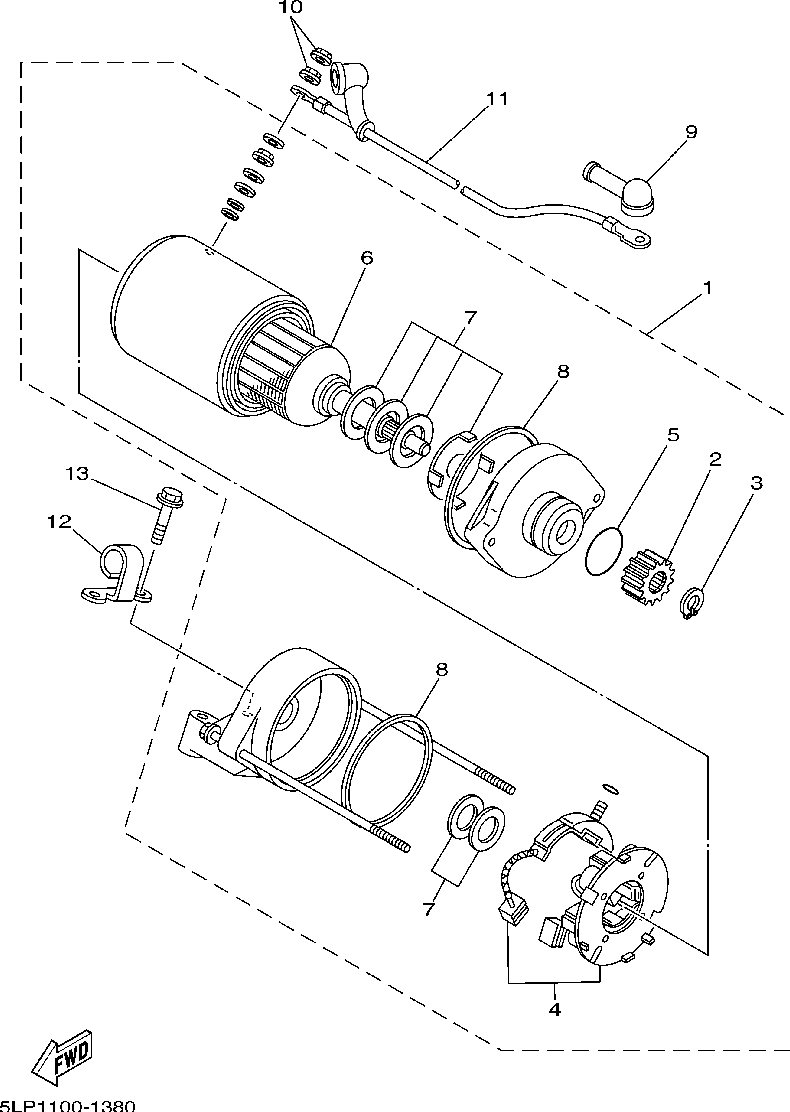 10
11
9
6
1
7
8
5
2
3
13
12
8
7
4
FWD
5LP1100-1380