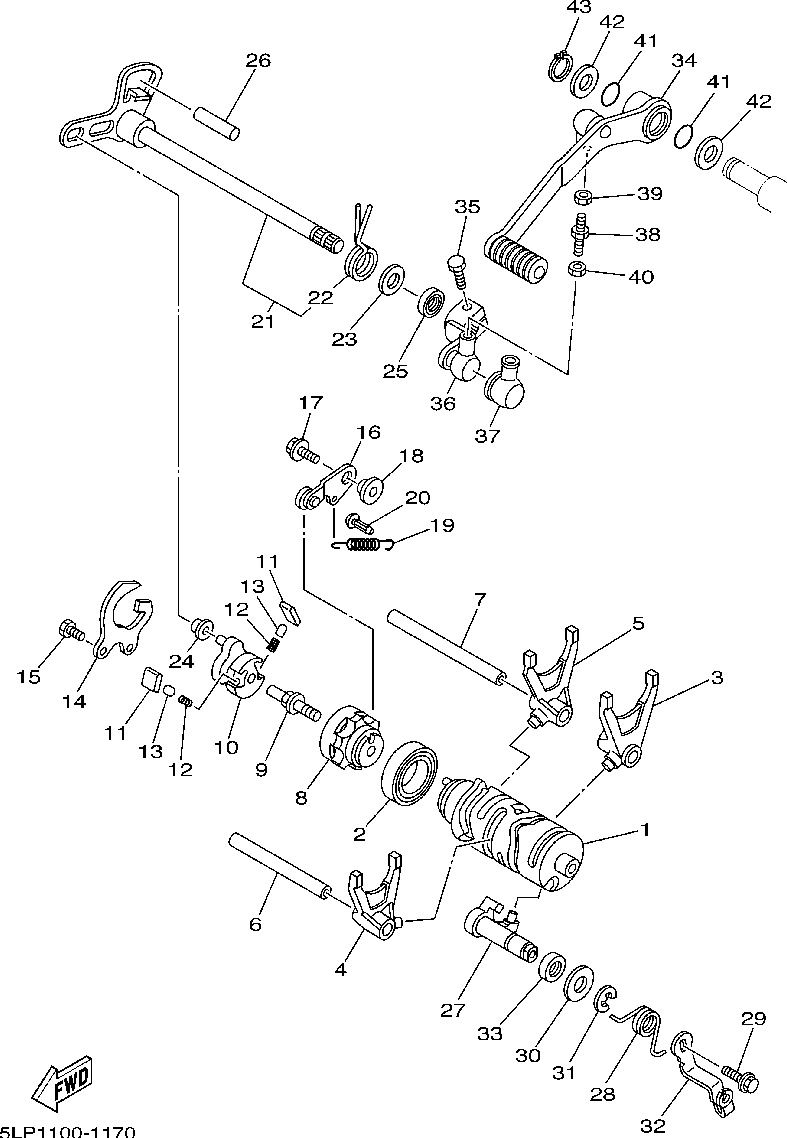 43
42
41
34
41
42
26
39
35
38
40
22
21
23
25
36
37
17
16
18
20
19
11
13
12
7
5
3
15
14
24
11
13
12
10
9
8
2
1
6
4
27
33
30
31
28
29
32
FWD
5LP1100-1170