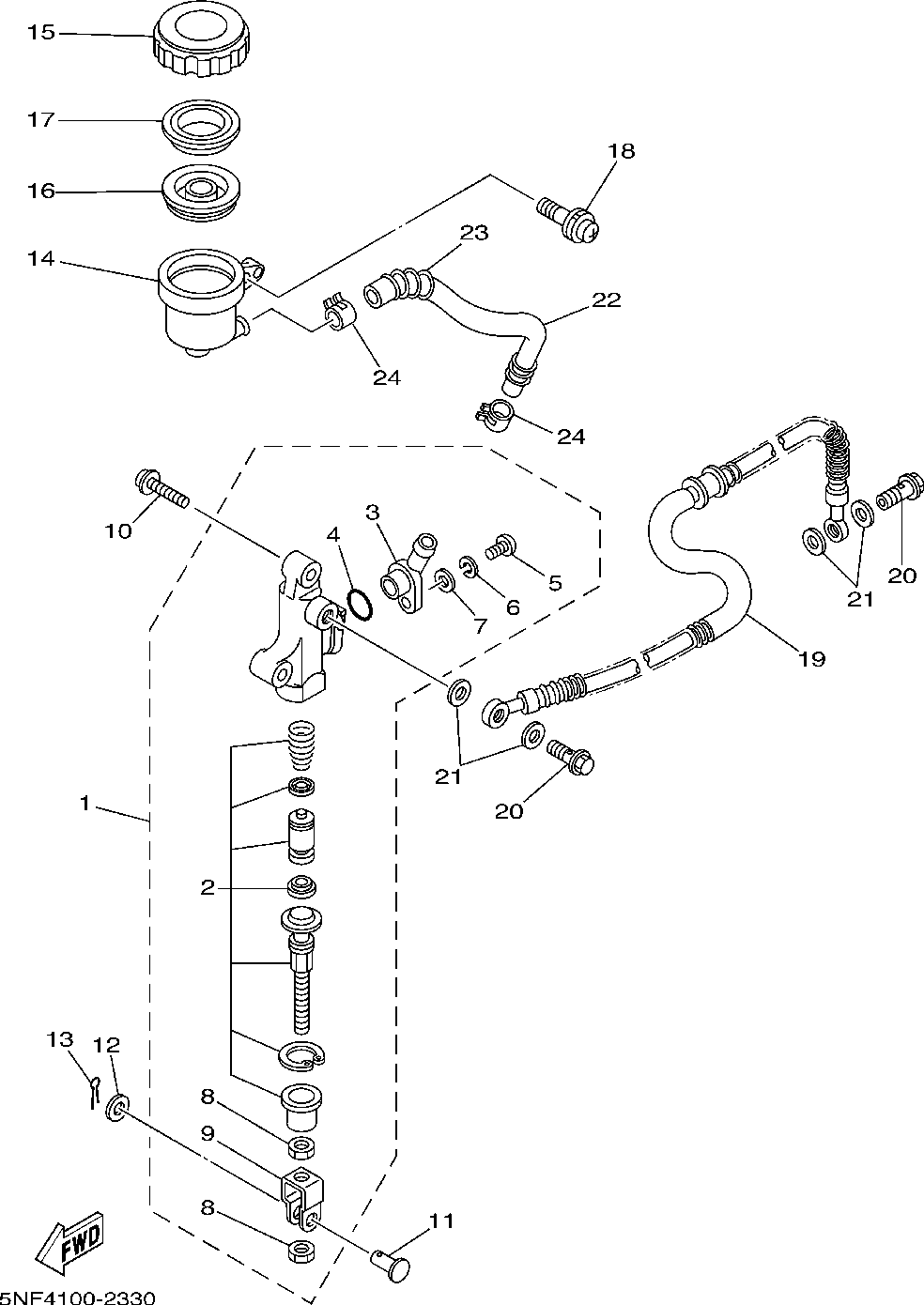 15
17
16
14
18
23
22
24
24
10
3
4
5
6
7
20
21
19
21
20
1
2
13
12
8
9
8
11
FWD
5NF4100-2330