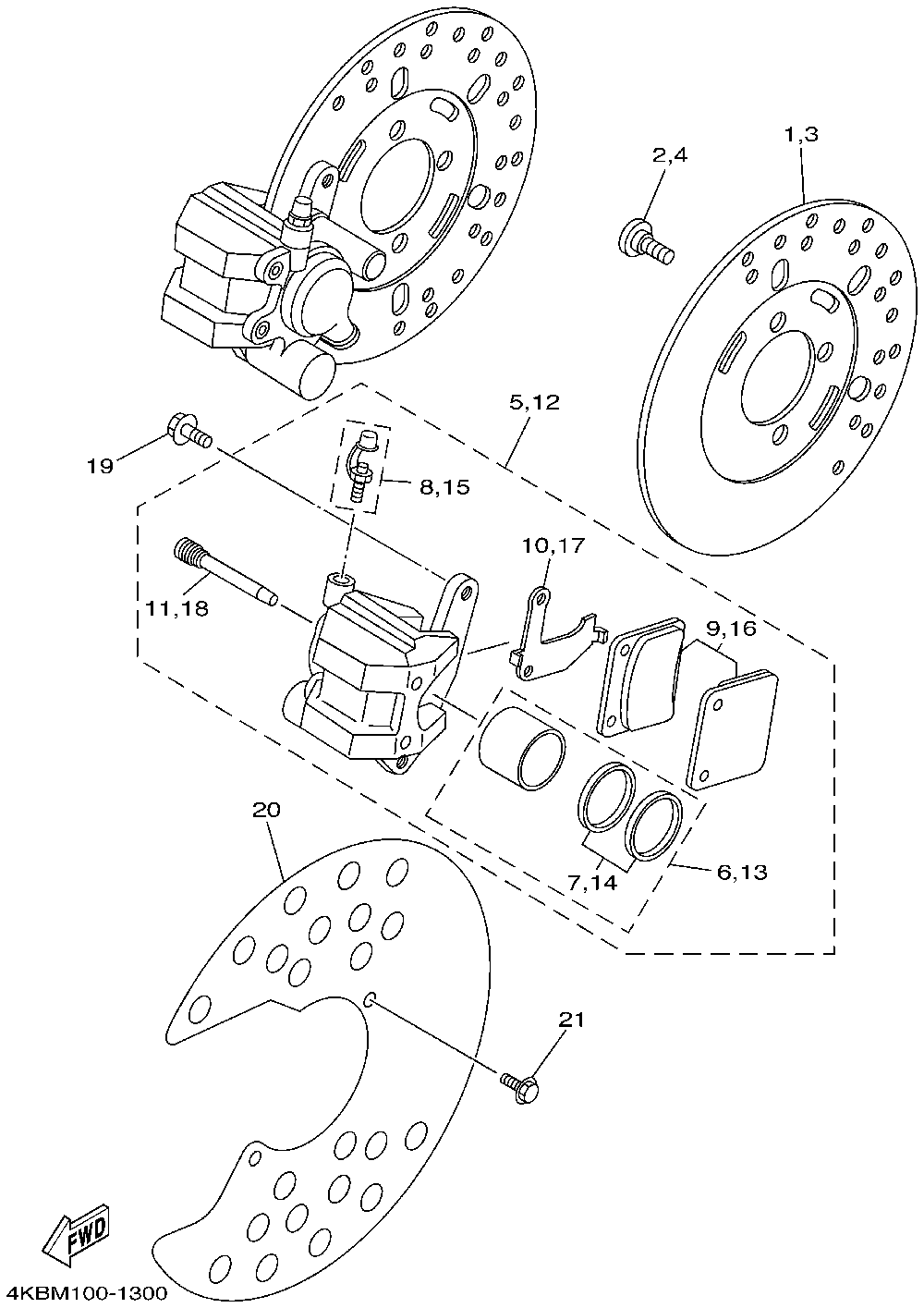 1,3
2,4
5,12
19
8,15
10,17
11,18
9,16
20
7,14
6,13
21
FWD
4KBM100-1300