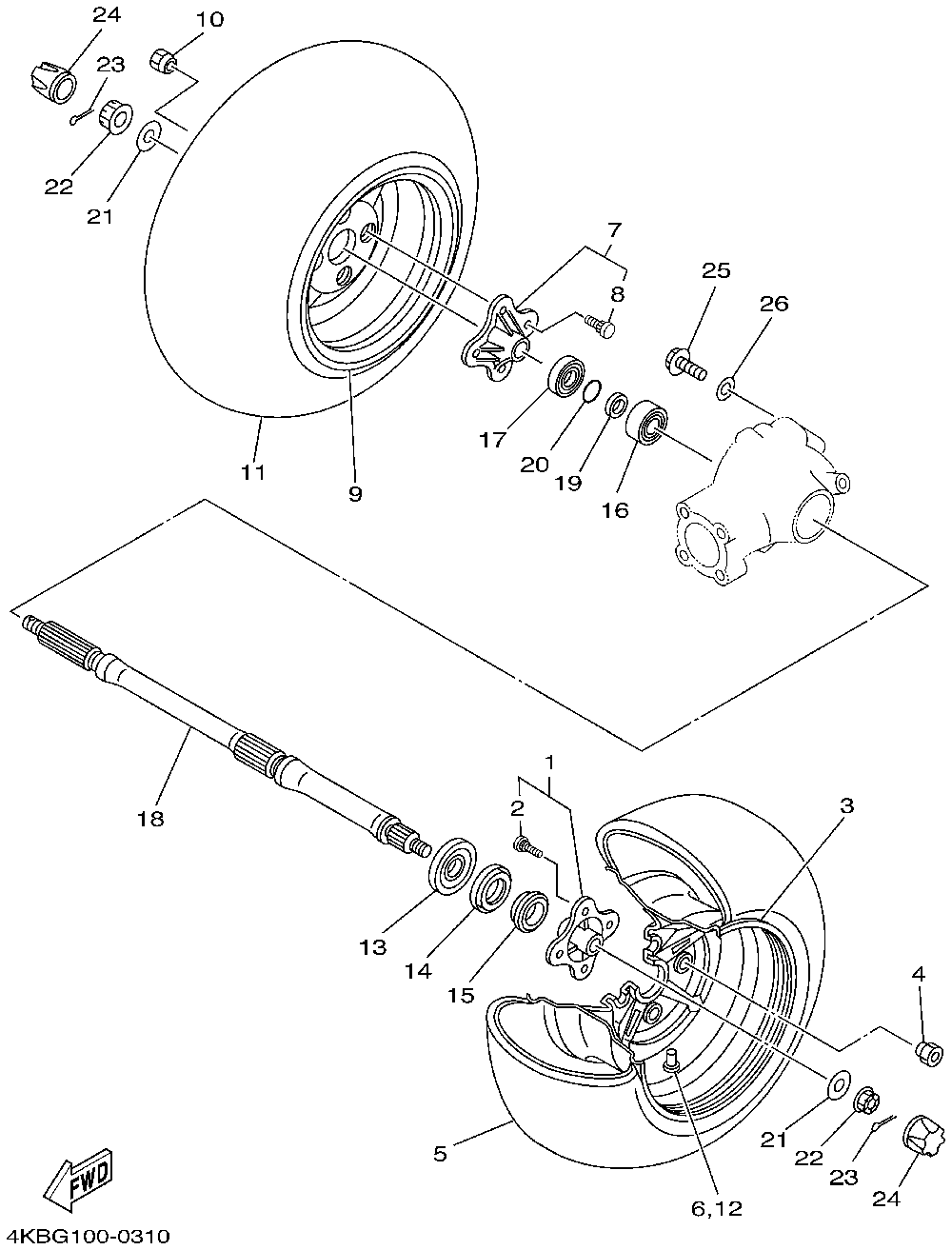 24
10
23
22
21
7
8
25
26
17
20
19
16
11
9
18
1
2
3
13
14
15
4
5
21
22
23
24
6,12
FWD
4KBG100-0310