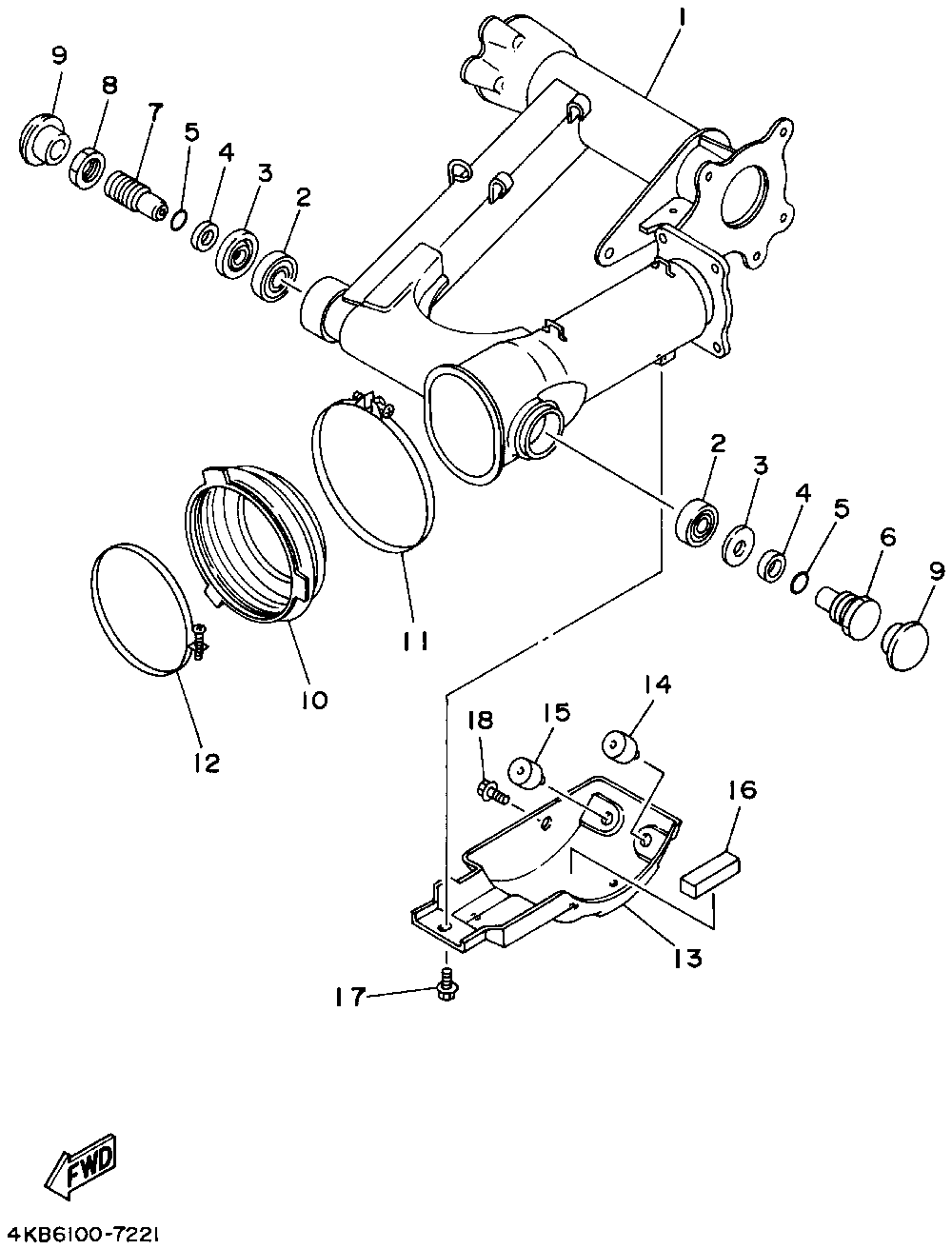 1
9
8
7
5
4
3
2
2
3
4
5
6
9
11
10
12
14
15
18
16
13
17
FWD
4KB6100-7221