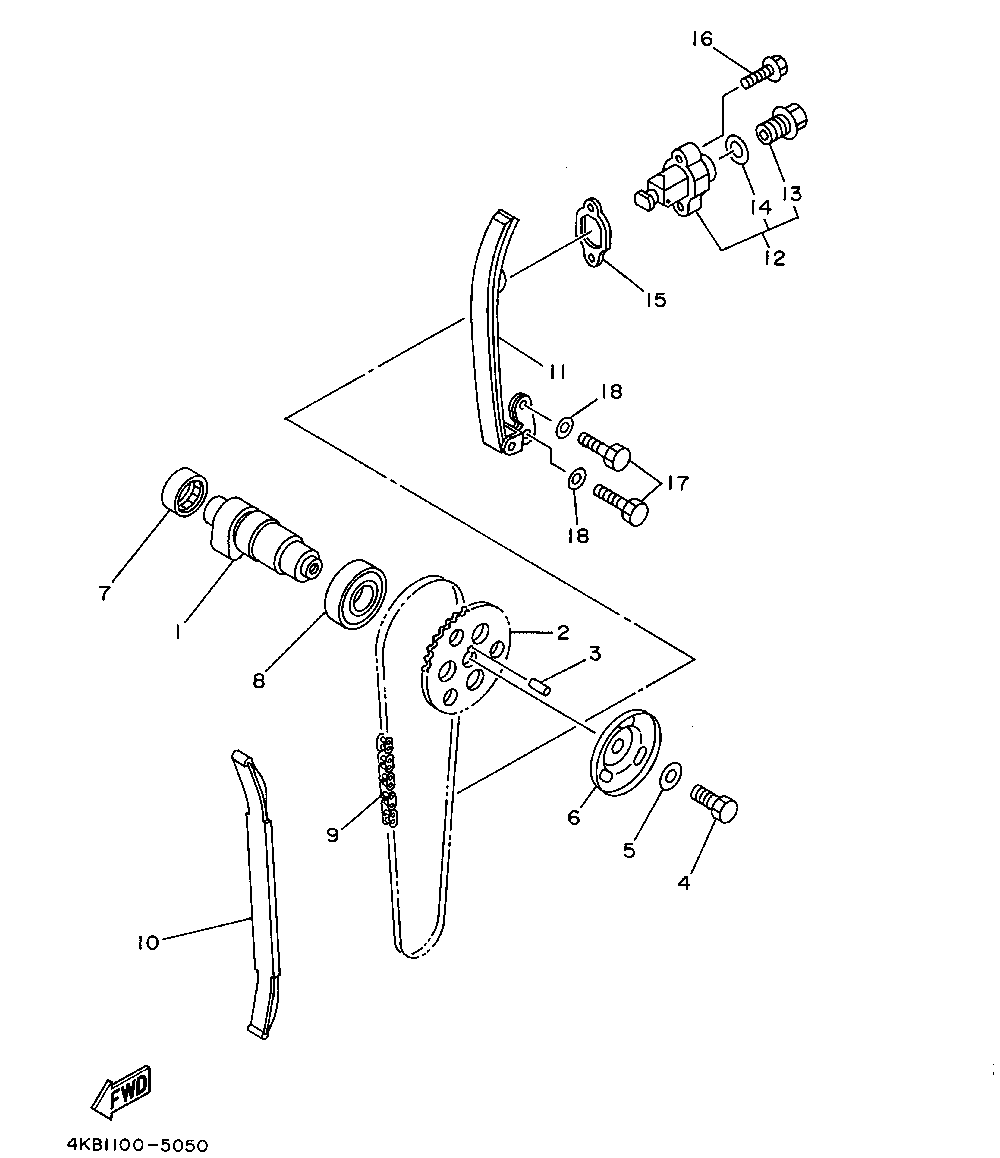 16
13
14
12
15
11
18
17
18
7
1
8
2
3
6
5
4
9
10
FWD
4KB1100-5050