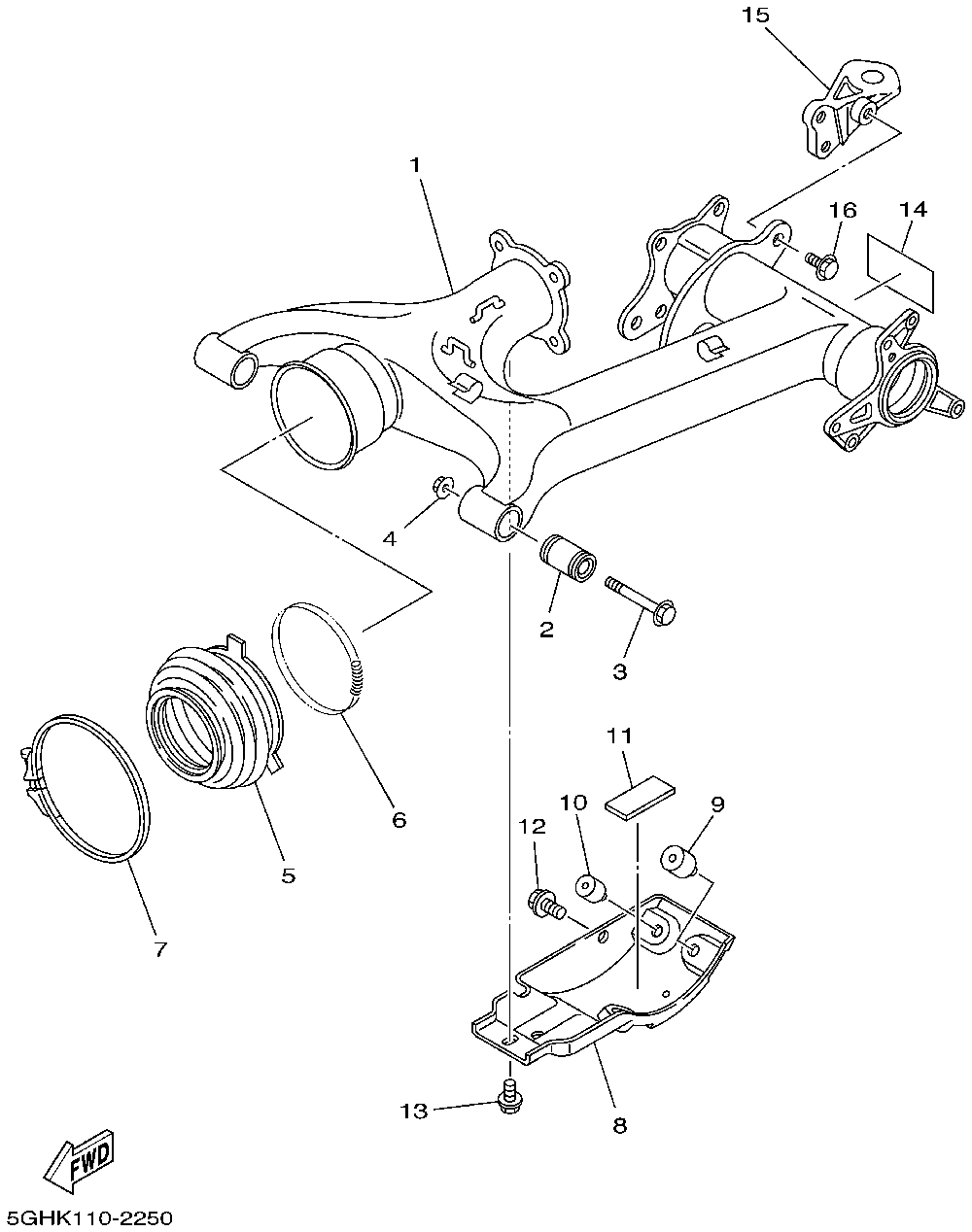 15
1
16
14
4
2
3
6
5
7
11
10
9
12
8
13
FWD
5GHK110-2250