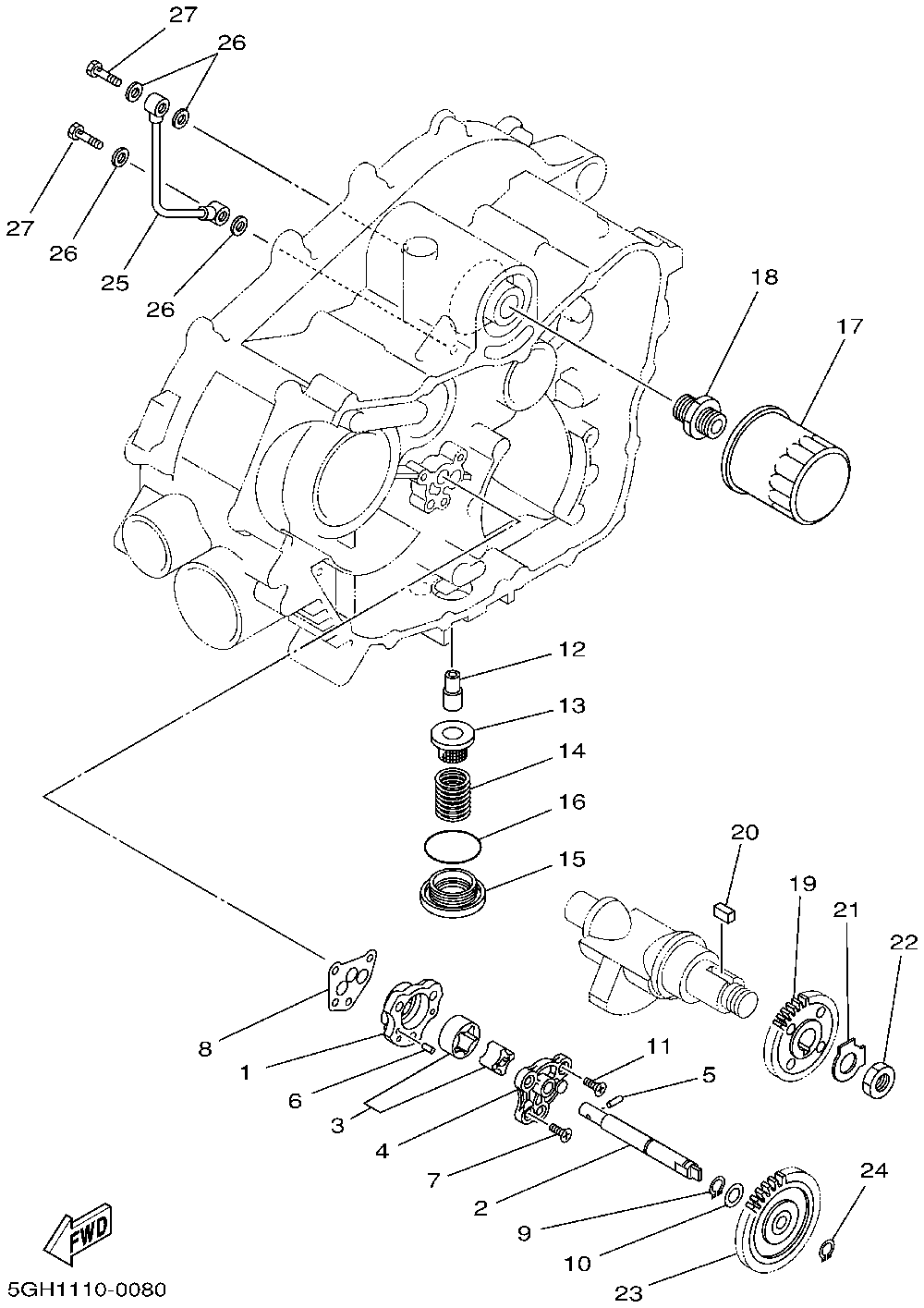 27
26
27
26
25
26
18
17
12
13
14
16
15
20
19
21
22
8
1
6
3
4
11
5
7
2
9
10
24
23
FWD
5GH1110-0080