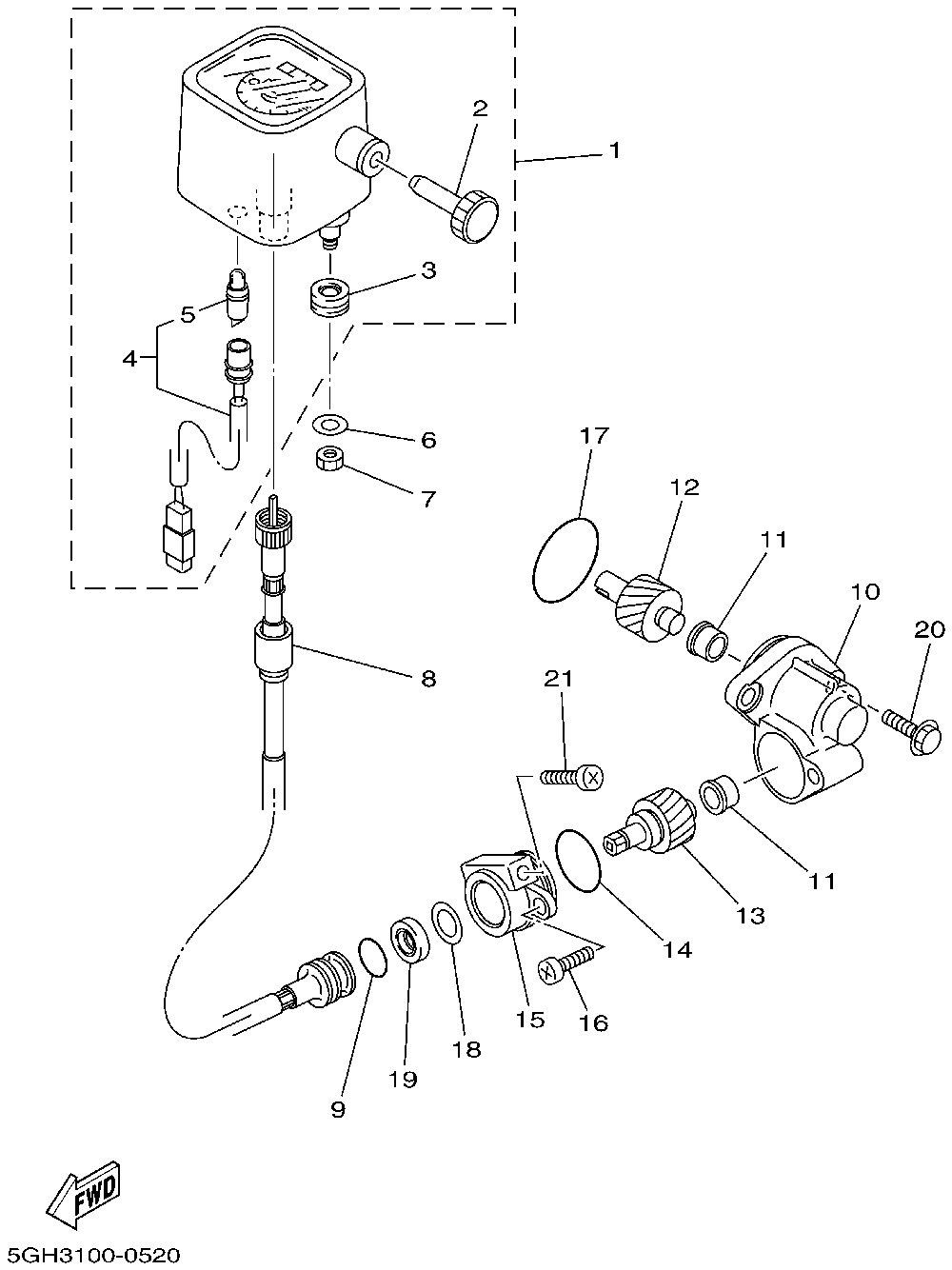 2
1
3
5
4
6
7
17
12
11
10
20
8
21
11
13
14
15
16
18
19
9
FWD
5GH3100-0520