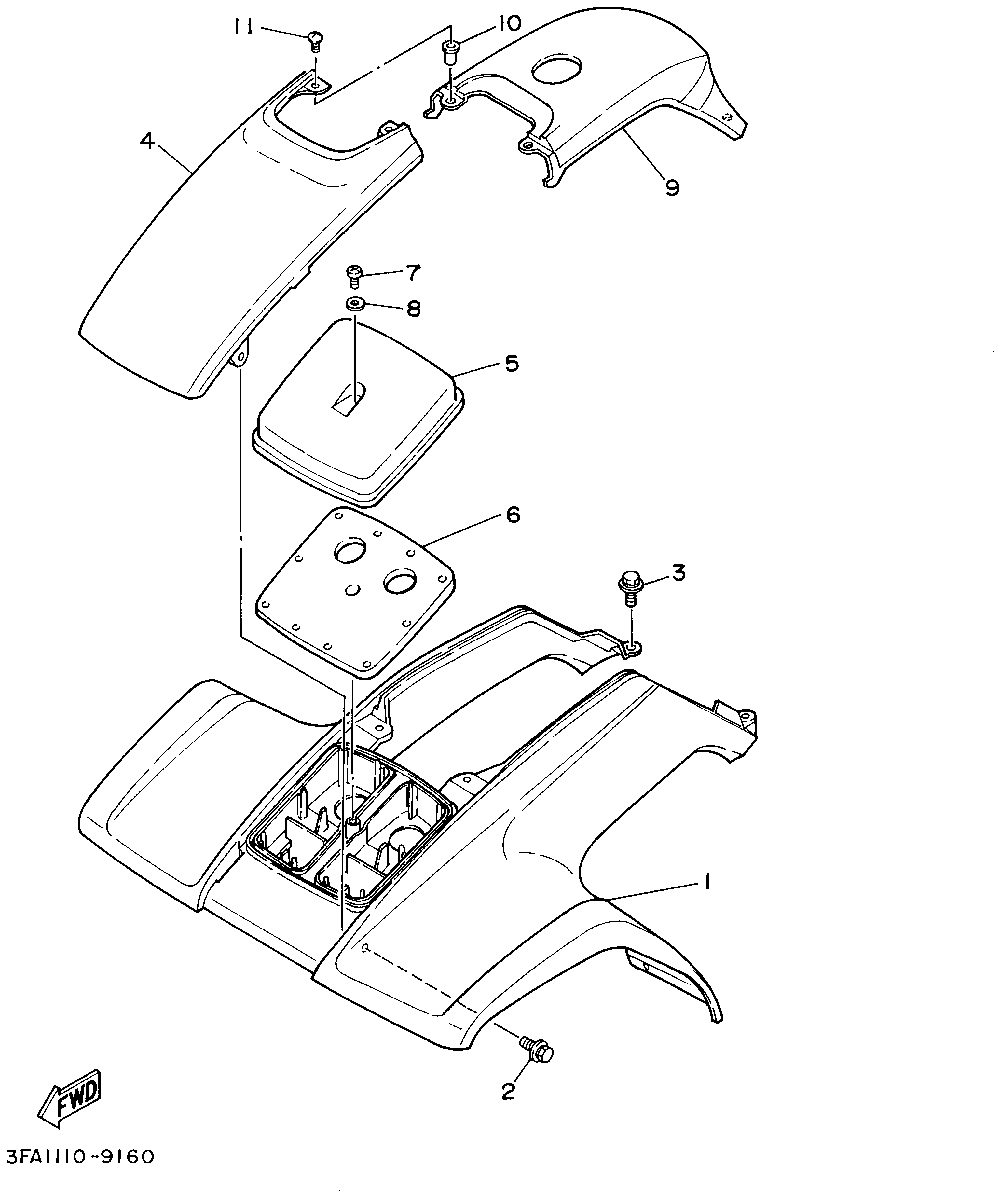 11
10
4
9
7
8
5
6
3
1
2
FWD
3FA1110-9160