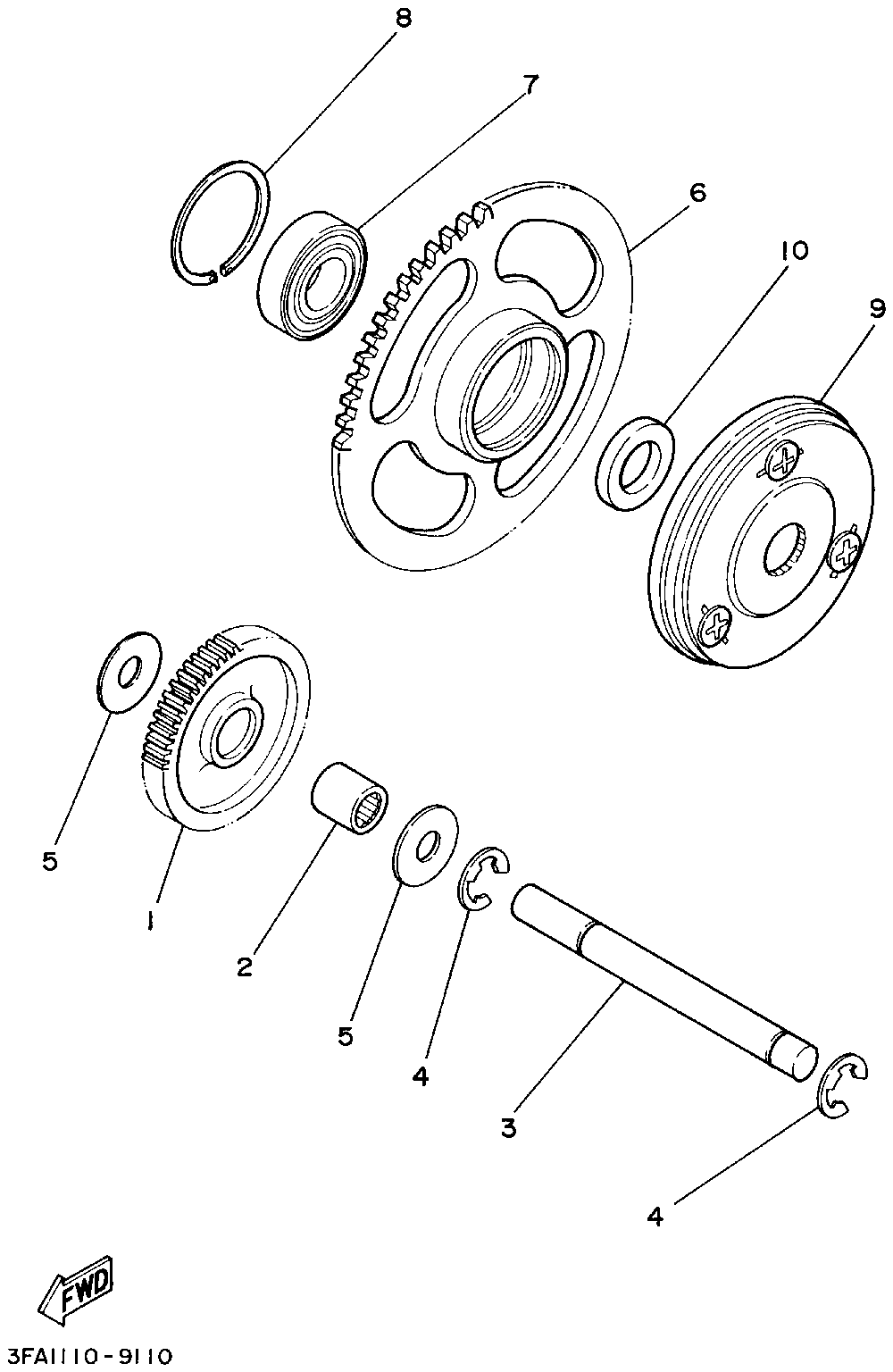 8
7
6
10
9
5
1
2
5
4
3
4
FWD
3FA1110-9110