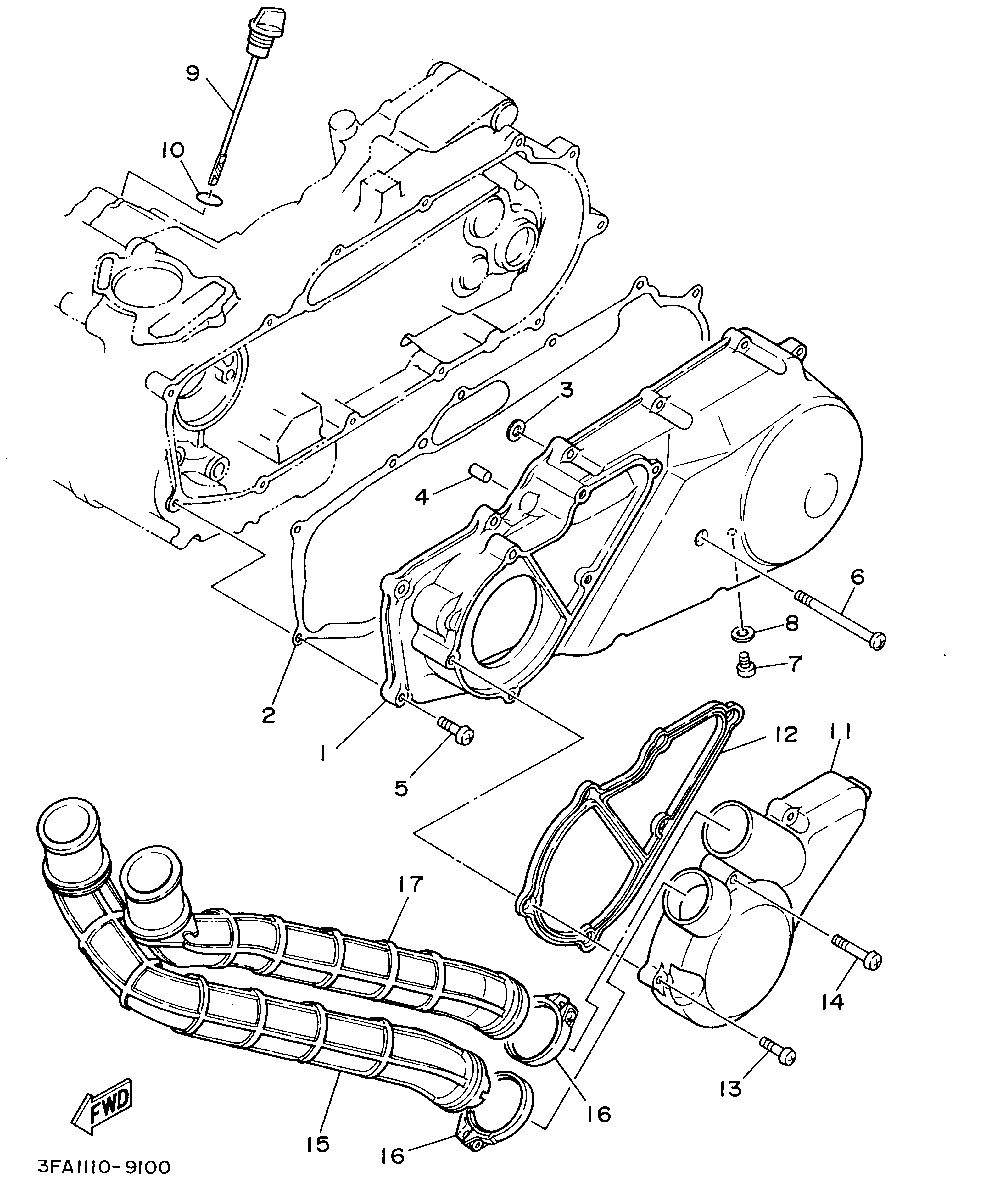 9
10
3
4
6
8
7
2
1
5
12
11
17
14
13
16
15
16
FWD
3FA1110-9100