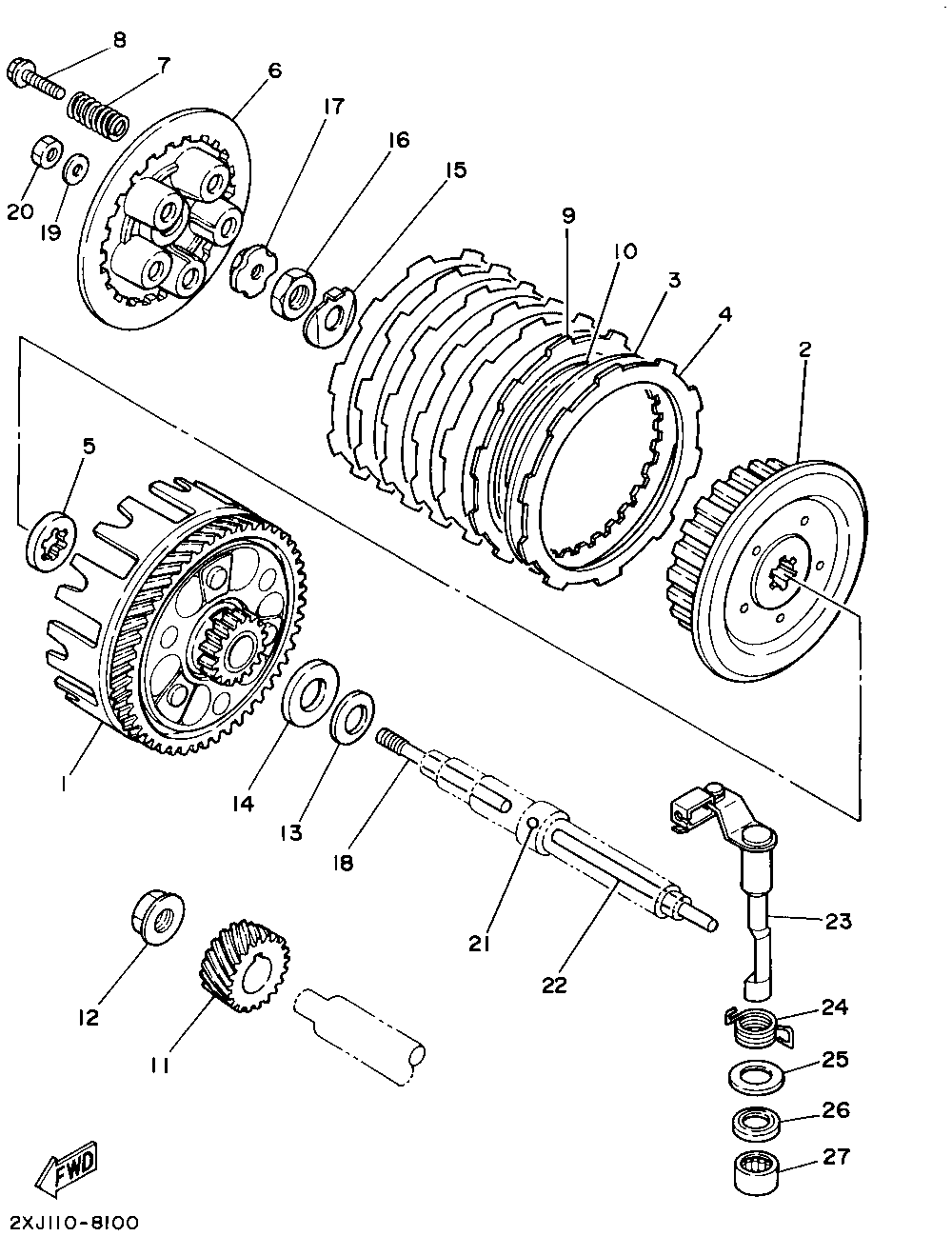 8
7
6
17
16
15
20
19
9
10
3
4
2
5
1
14
13
18
21
22
23
12
11
24
25
26
27
FWD
2XJ110-8100