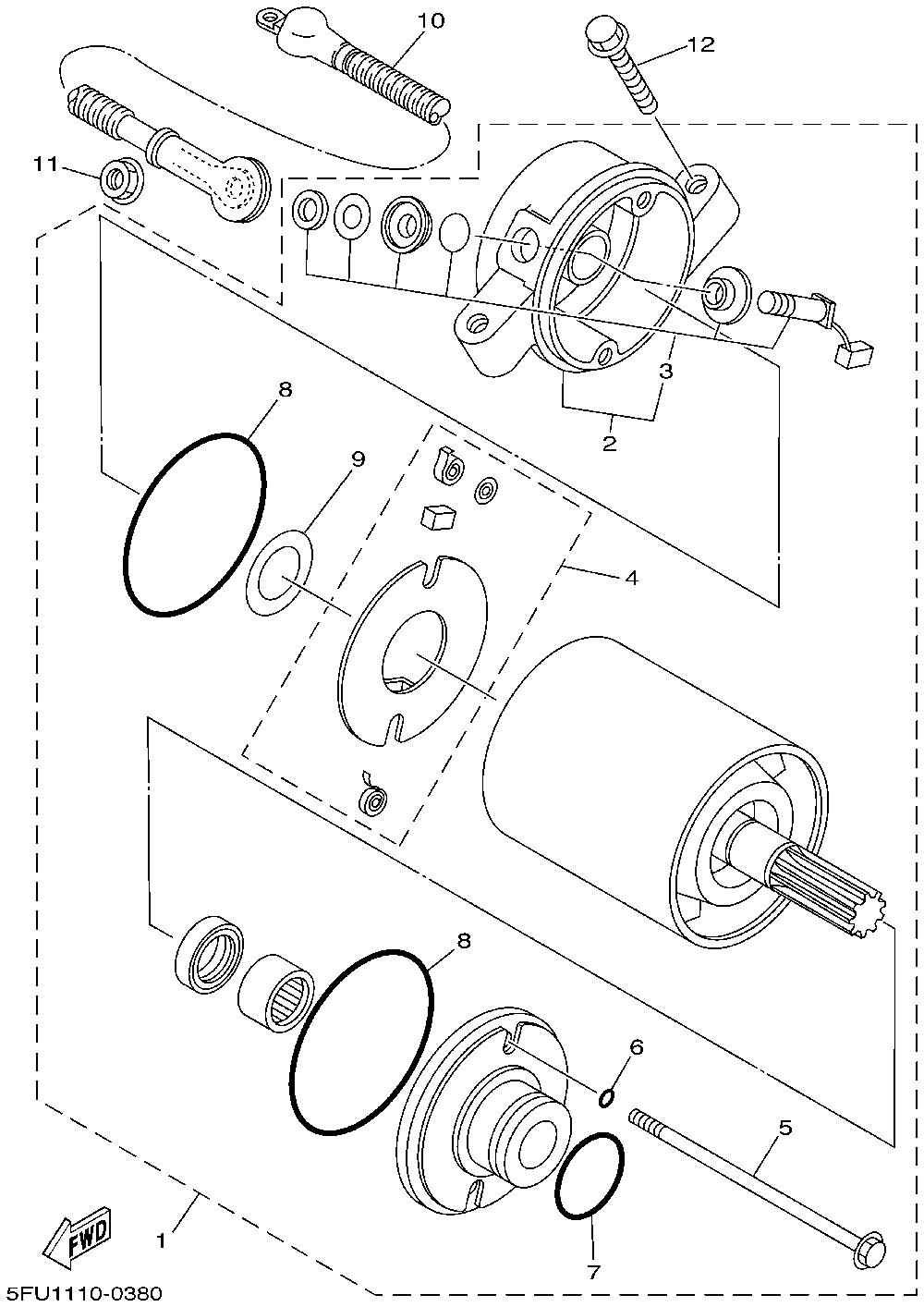 10
12
11
3
2
8
9
4
8
6
5
7
1
FWD
5FU1110-0380