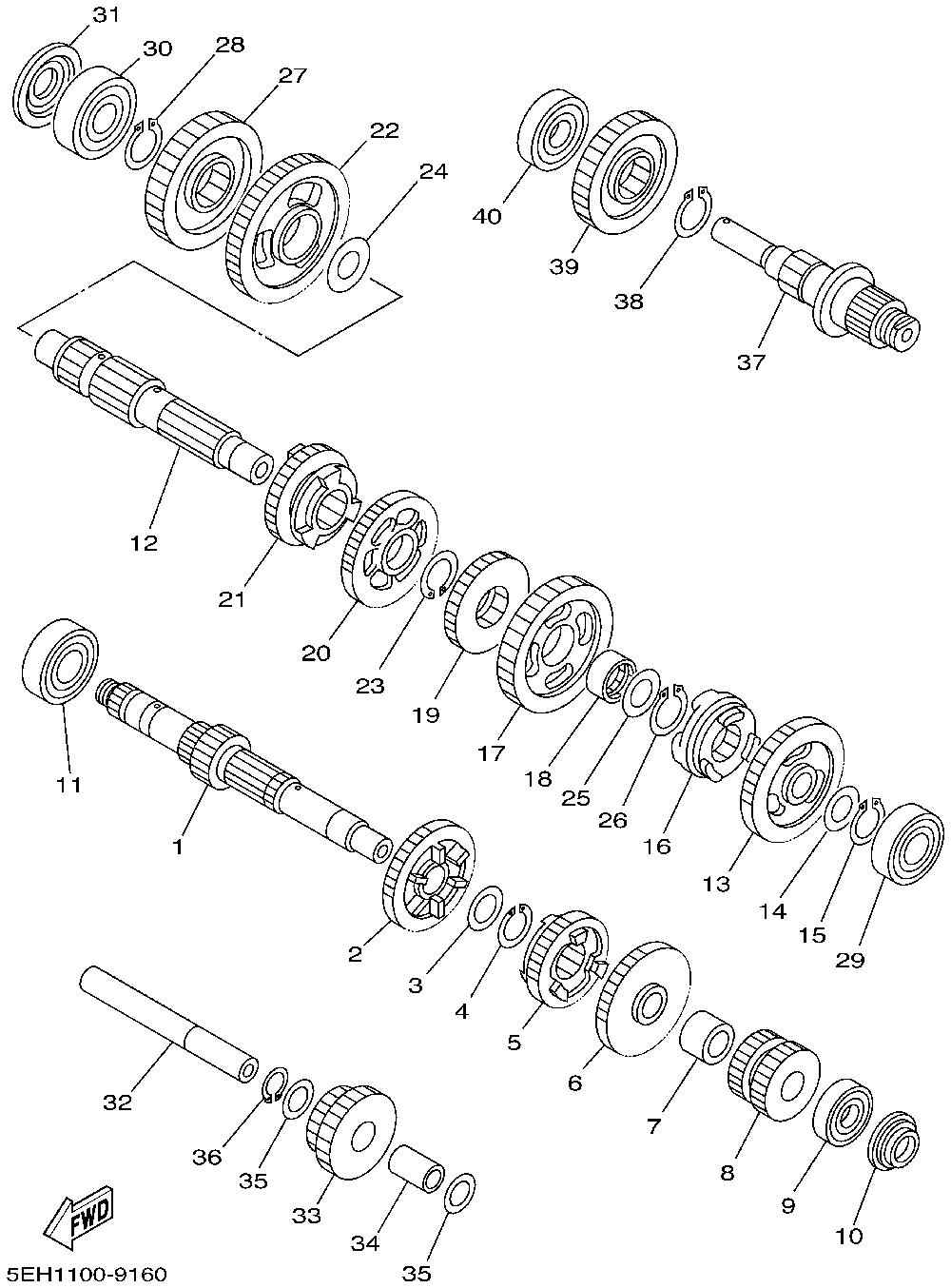 31
30
28
27
22
24
40
39
38
37
12
21
20
23
19
17
18
25
26
16
13
14
15
29
11
1
2
3
4
5
6
7
8
9
10
32
36
35
33
34
35
FWD
5EH1100-9160