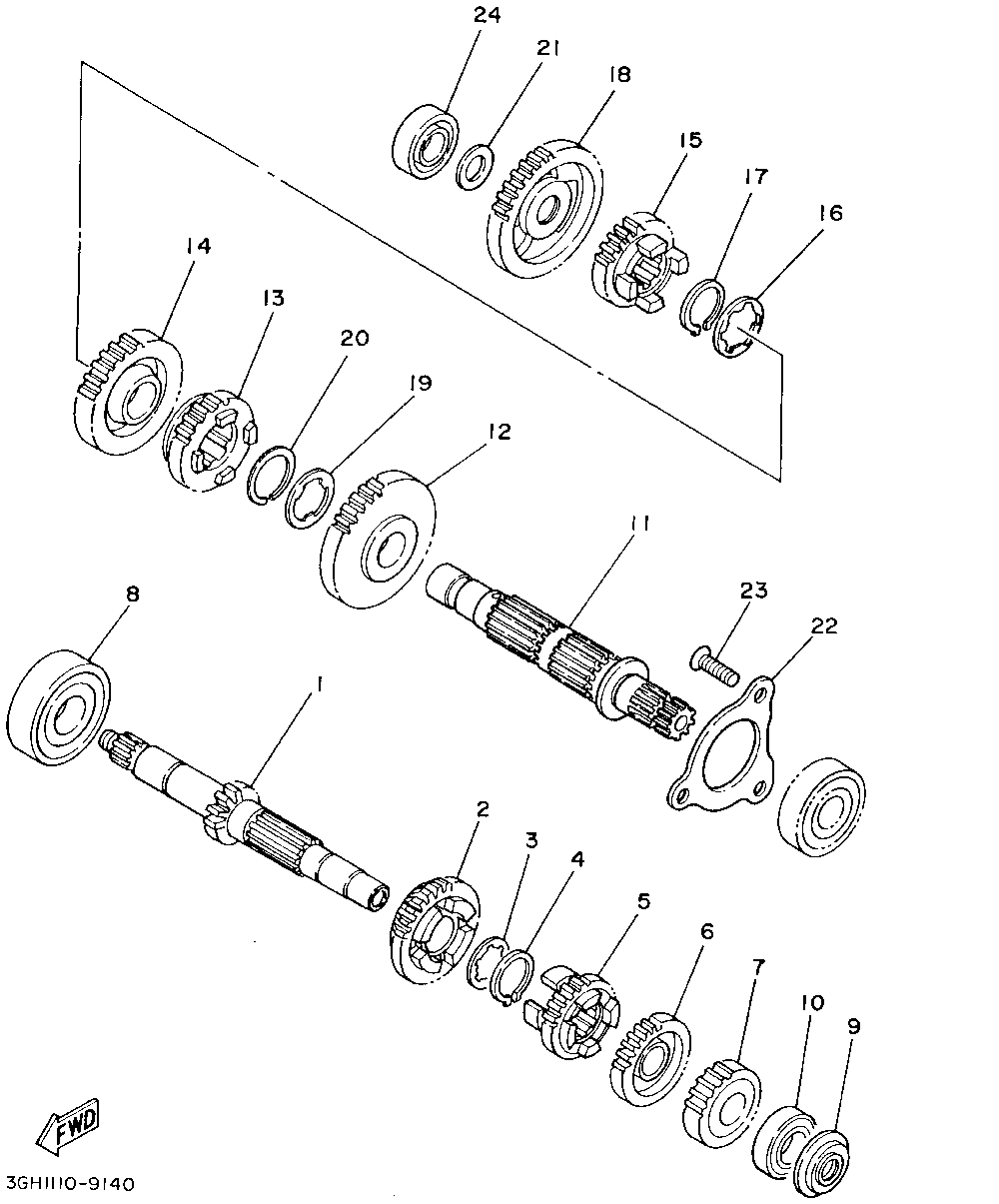 24
21
18
15
17
16
14
13
20
19
12
11
23
22
8
1
2
3
4
5
6
7
10
9
FWD
3GH1110-9140