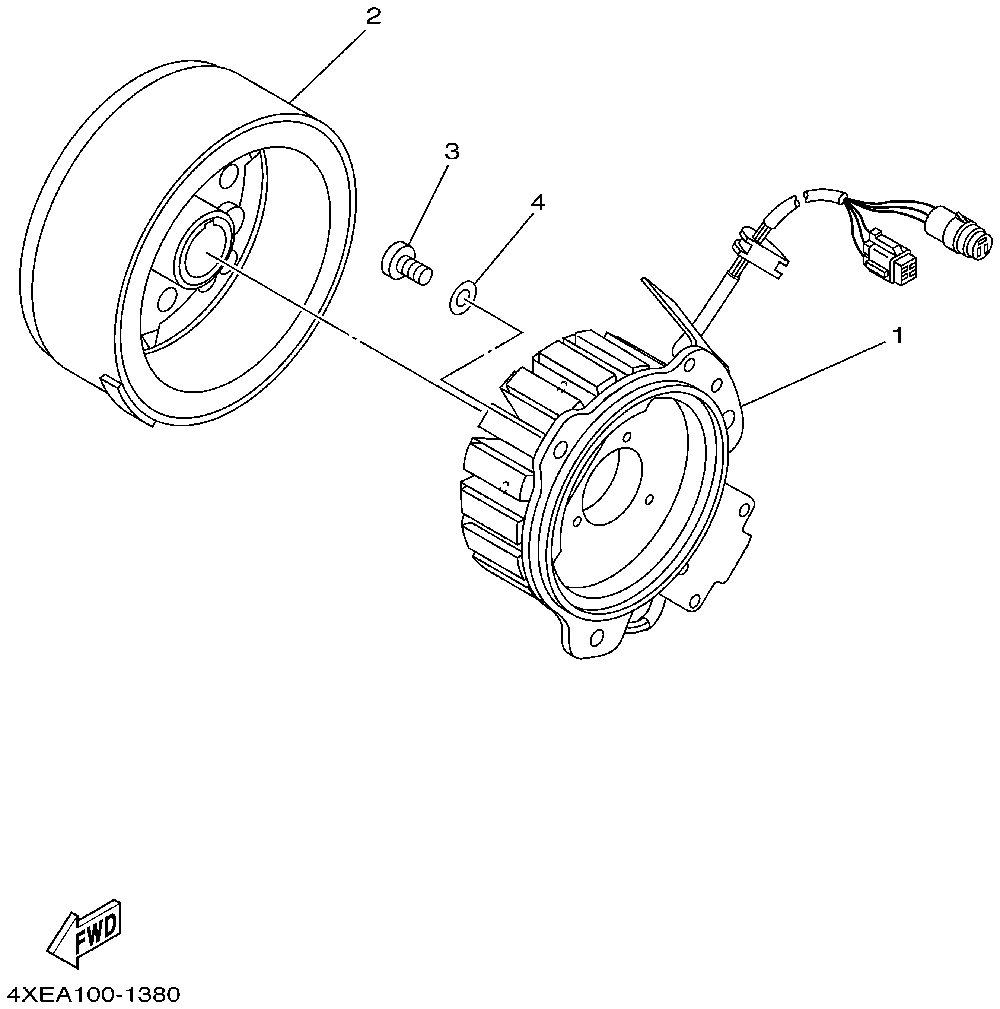 2

3

4

1

FWD

4XEA100-1380