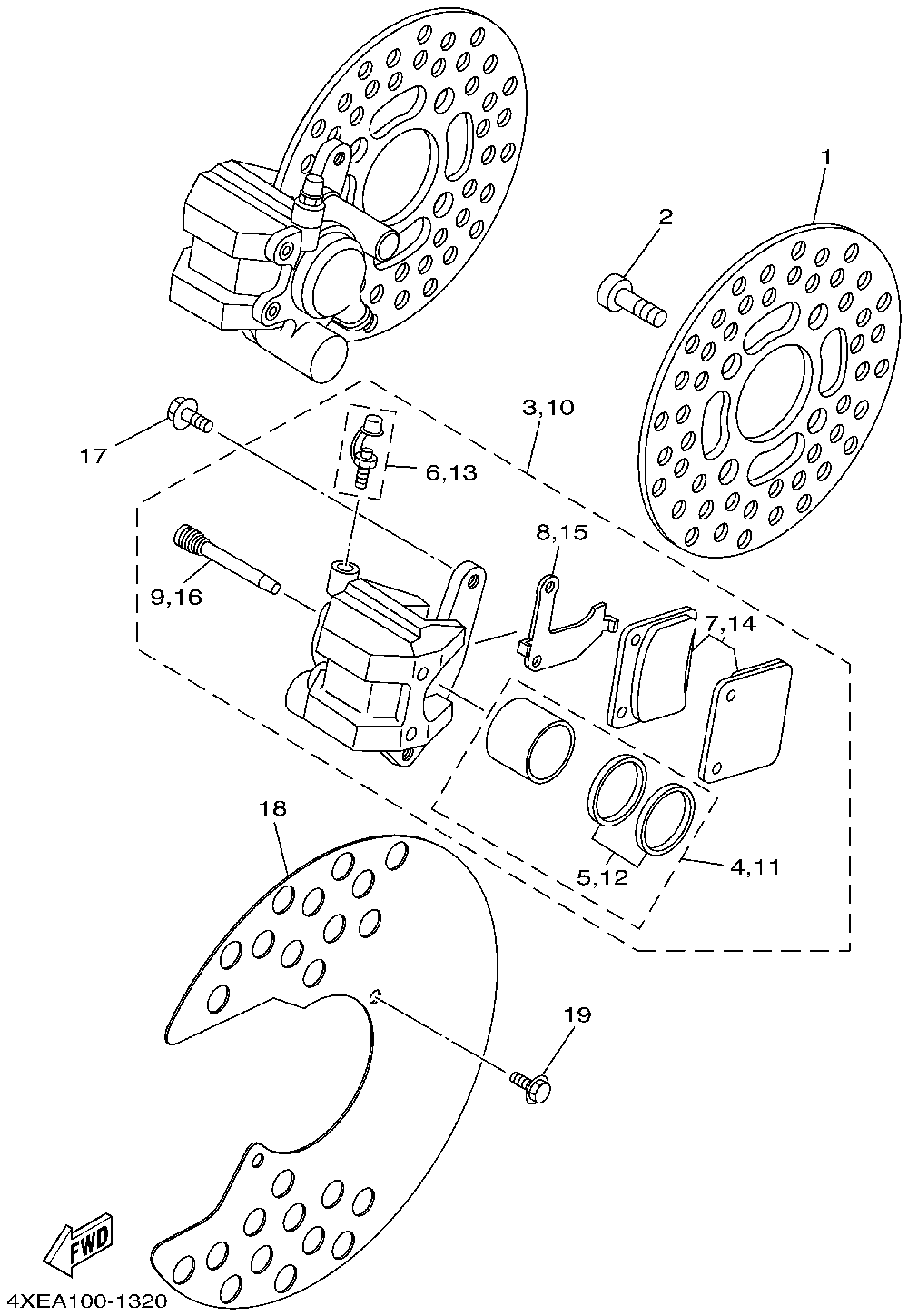 1
2
3,10
17
6,13
8,15
9,16
7,14
18
5,12
4,11
19
FWD
4XEA100-1320