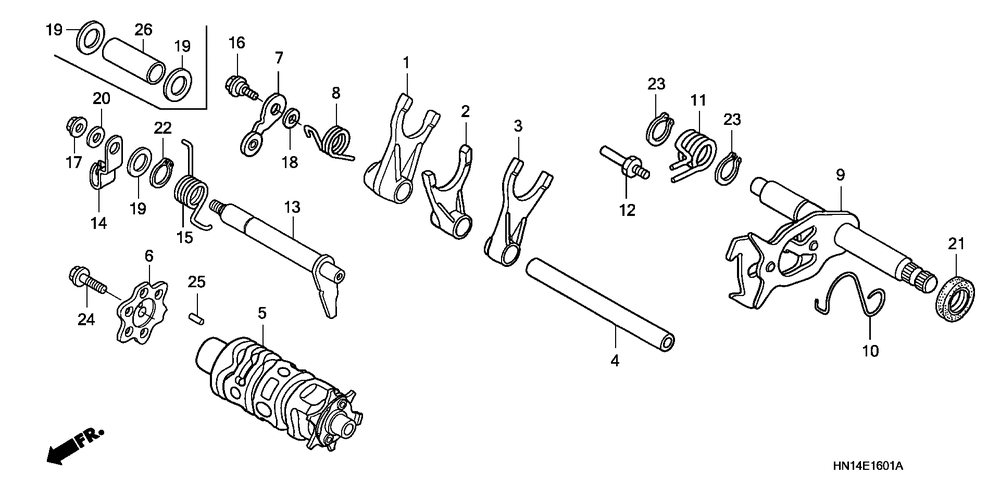 19
26
19
16
7
8
1
2
3
23
11
23
20
22
17
18
14
19
15
13
12
9
21
6
25
24
5
4
10
FR.
HN14E1601A