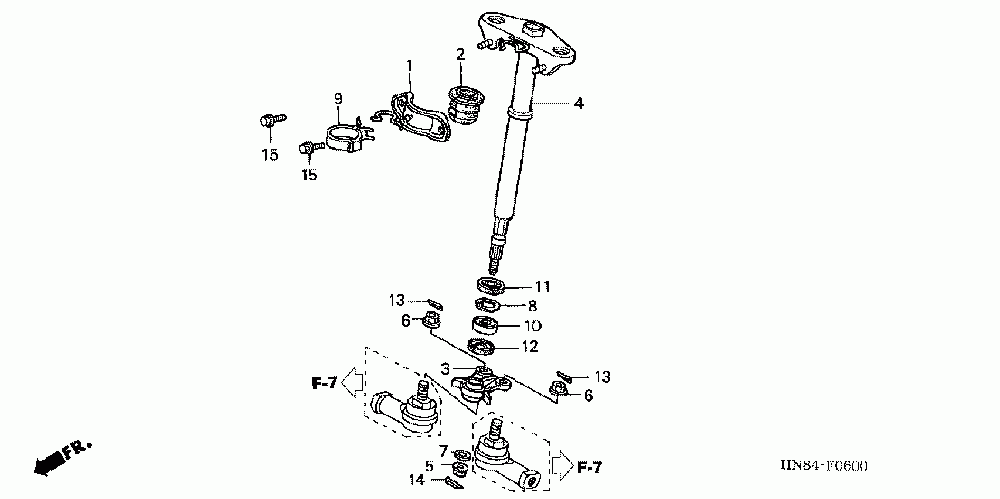 1
2
4
9
15
15
11
13
8
6
10
12
3
13
6
F-7
7
5
14
F-7
FR.
HN84-F0600