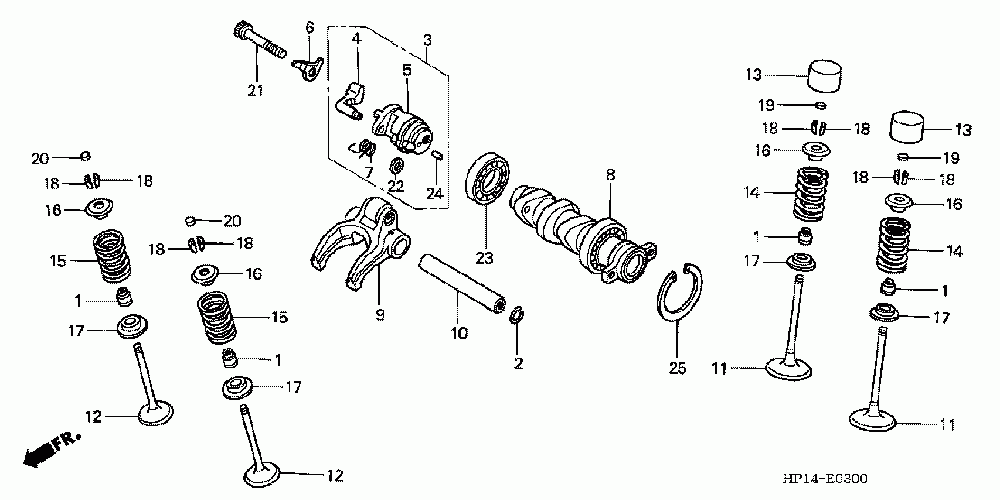 21
6
4
3
5
7
22
24
20
18
18
16
15
1
17
12
20
18
18
16
15
1
17
12
FR.
9
10
2
23
8
25
13
19
18
18
16
14
1
17
11
13
19
18
18
16
14
1
17
11
HP14-E0300