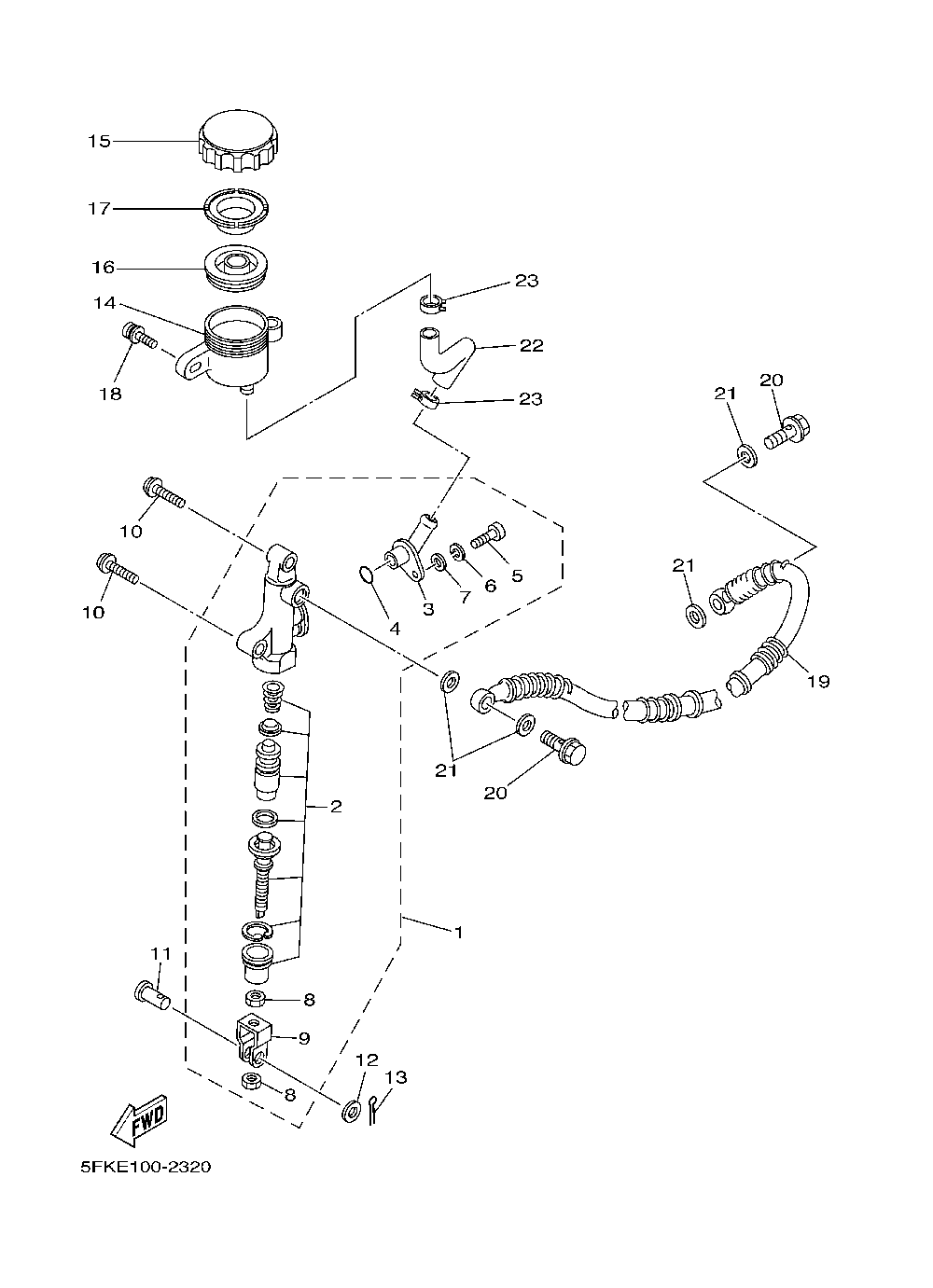 15
17
16
14
18
23
22
23
21
20
10
10
4
3
7
6
5
21
19
21
20
2
1
11
8
9
8
12
13
FWD
5FKE100-2320