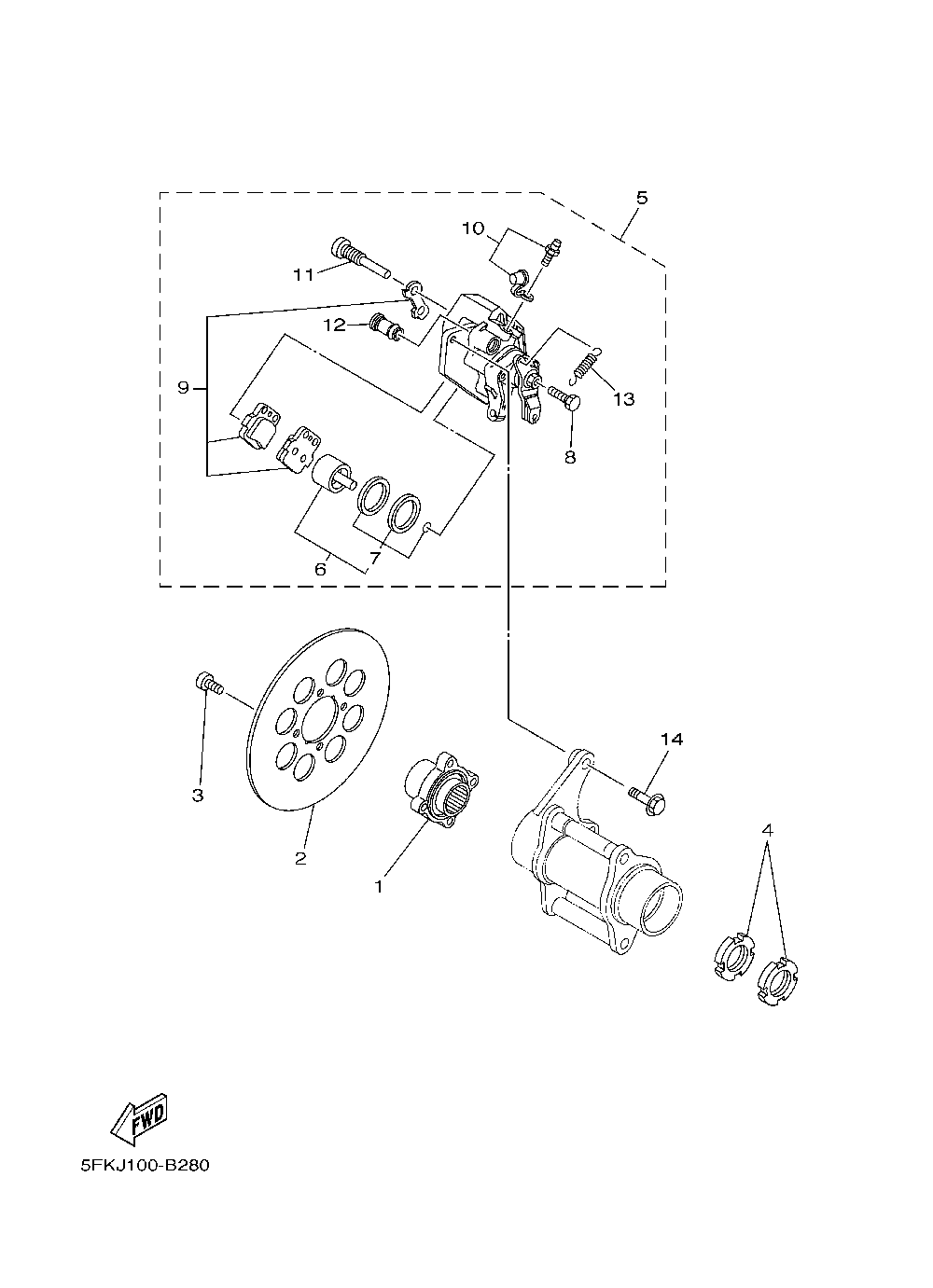 5
10
11
12
9
13
8
6
7
3
2
1
14
4
FWD
5FKJ100-B280