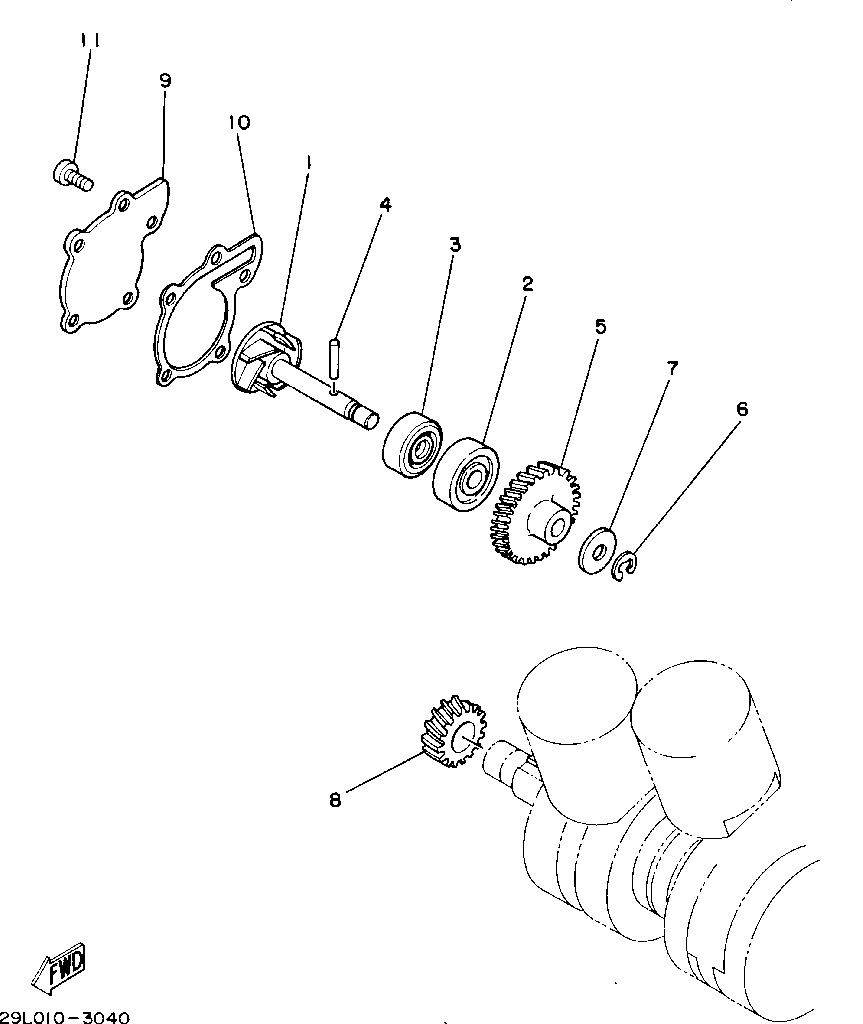 11
9
10
1
4
3
2
5
7
6
8
FWD
29L010-3040