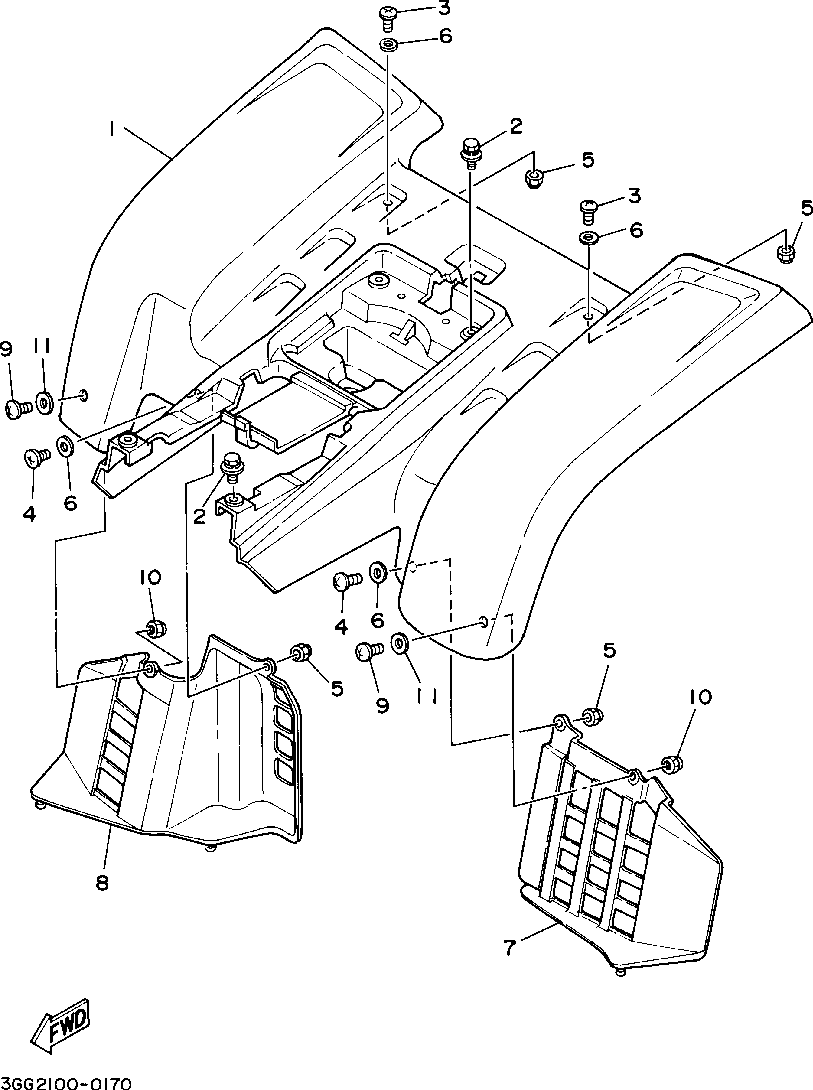 3
6
1
2
5
3
6
5
9
11
4
6
2
10
4
6
5
9
11
5
10
8
7
FWD
3GG2100-0170