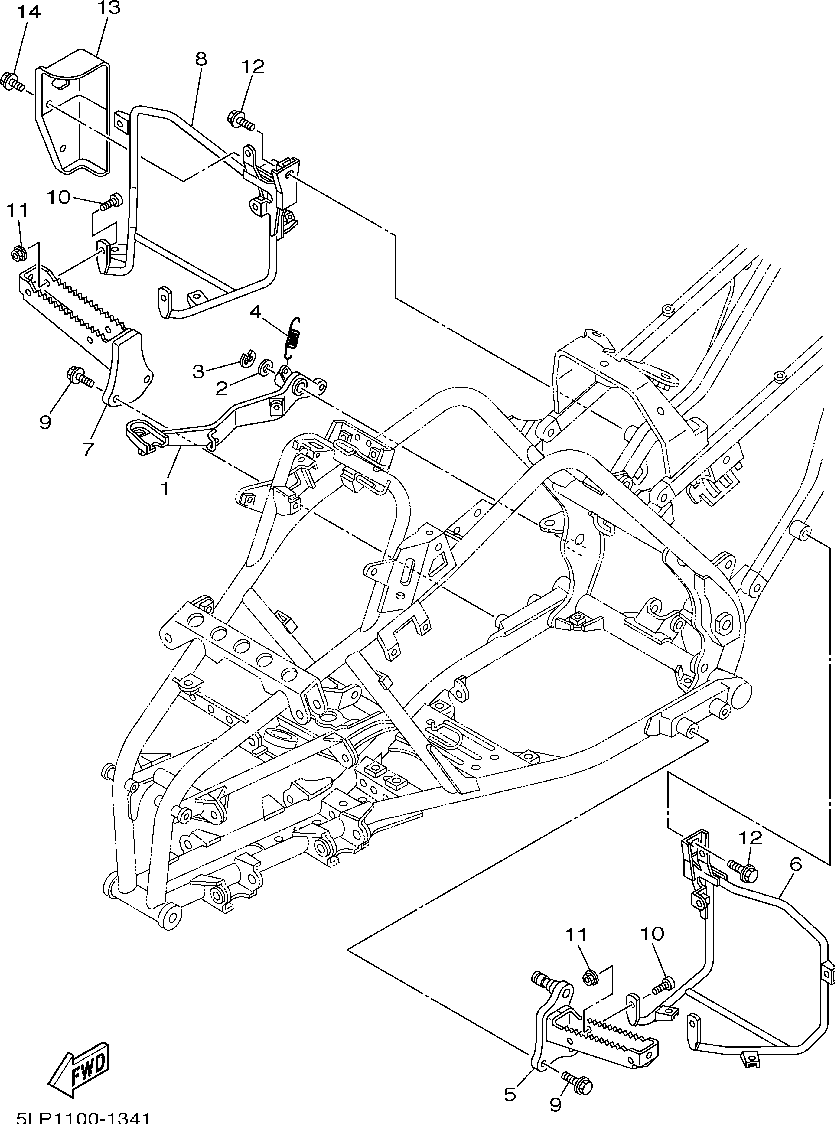 14
13
8
12
10
11
4
3
2
9
7
1
12
6
11
10
5
9
FWD
5LP1100-1341