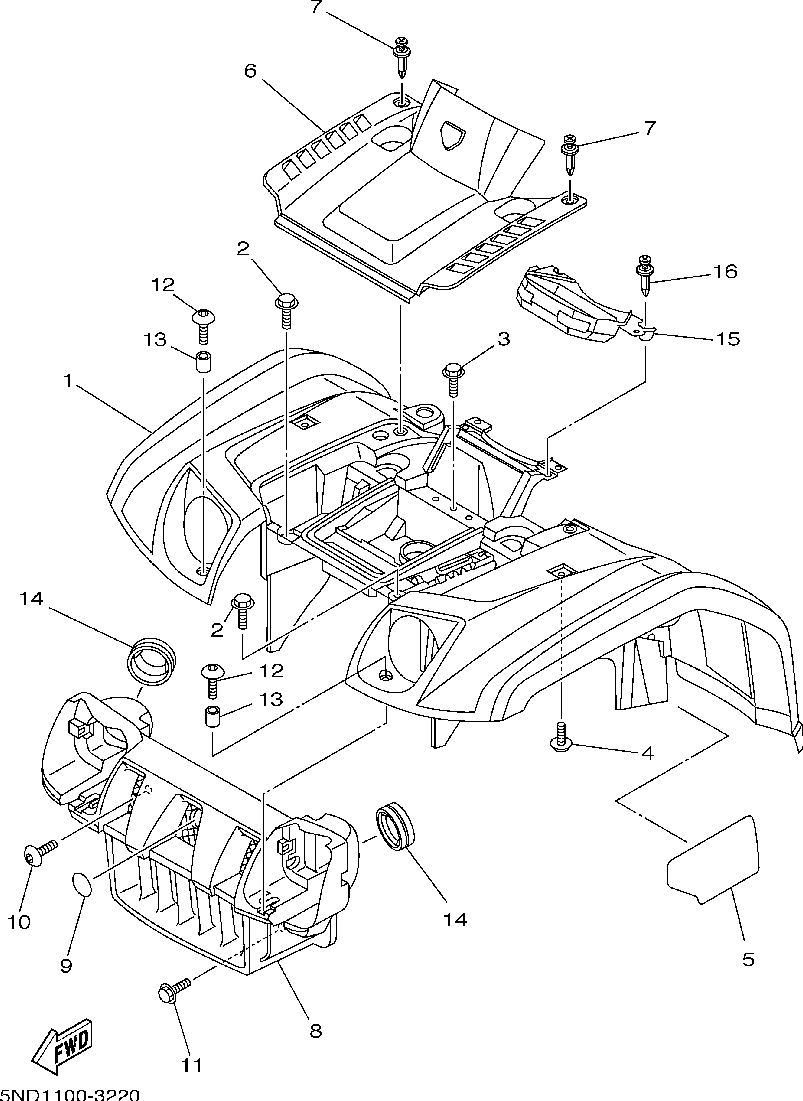 7
6
7
2
12
16
13
3
15
1
14
2
12
13
4
14
10
9
5
8
11
FWD
5ND1100-3220