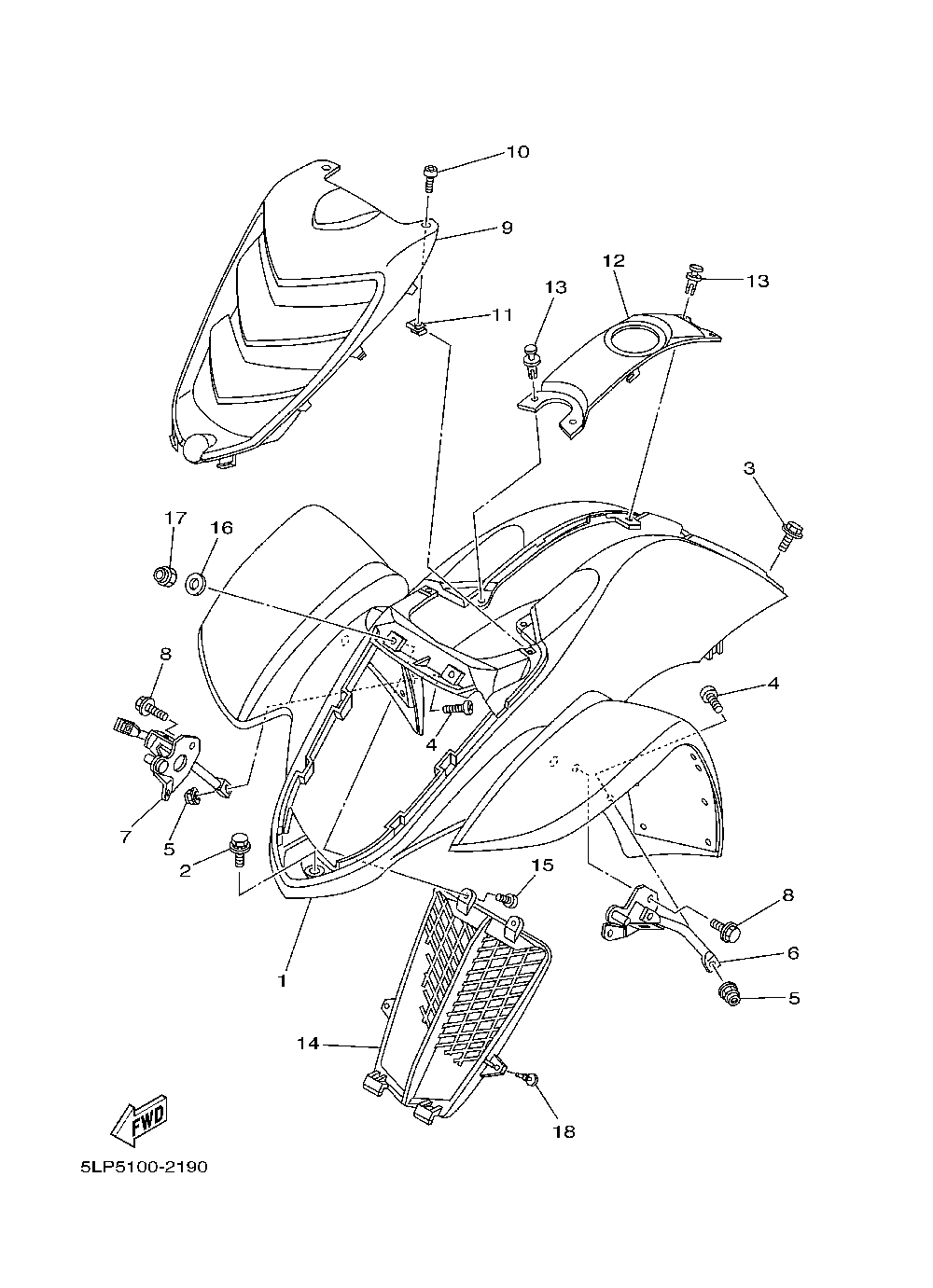 10
9
12
13
13
11
3
17
16
8
4
4
7
5
2
15
8
6
5
1
14
18
FWD
5LP5100-2190