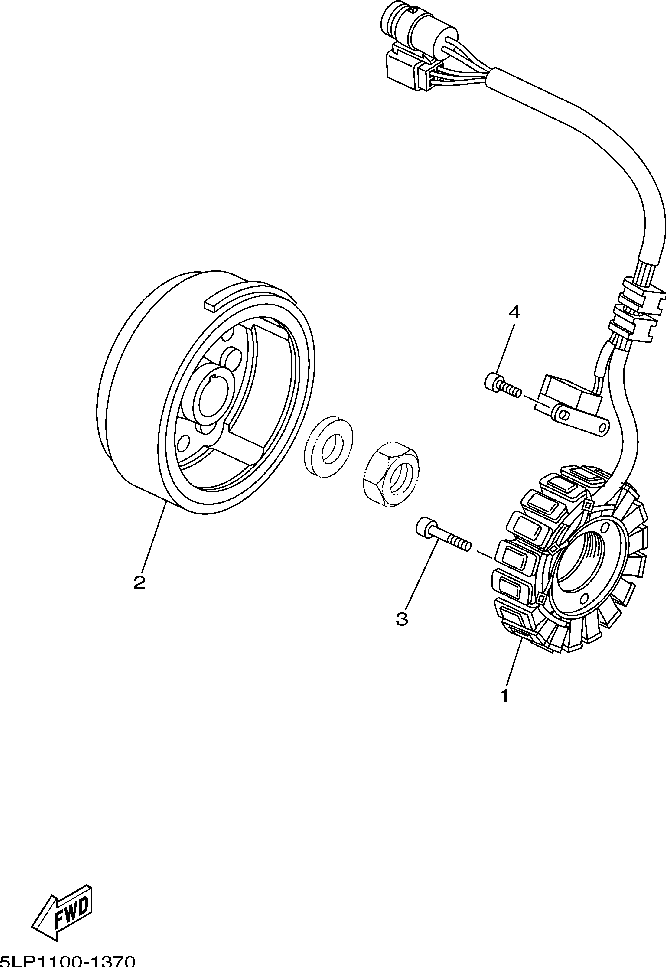 4

2

3

1

FWD

5LP1100-1370