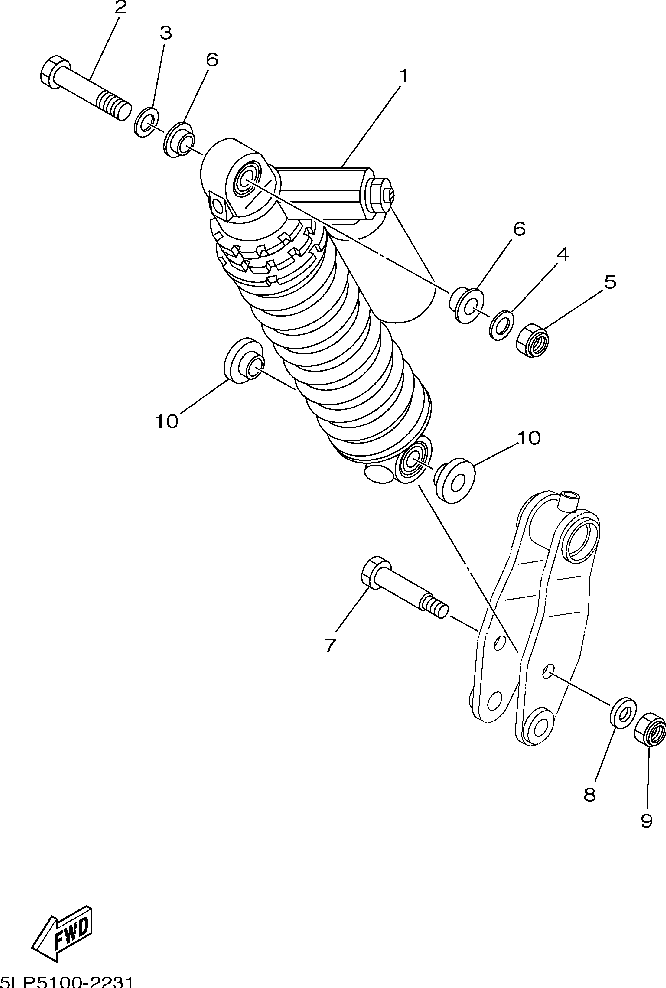 2
3
6
1
6
4
5
10
10
7
8
9
FWD
5LP5100-2231