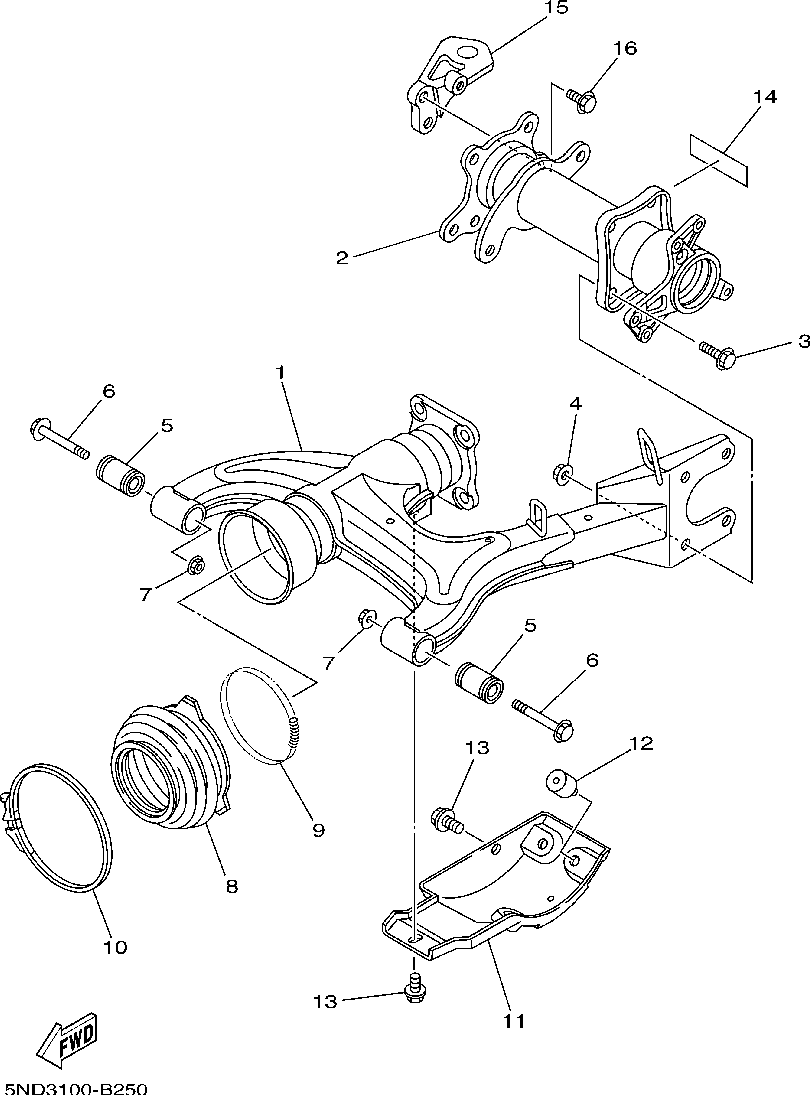 15
16
14
2
3
1
6
5
4
7
7
5
6
13
12
9
8
10
13
11
FWD
5ND3100-B250