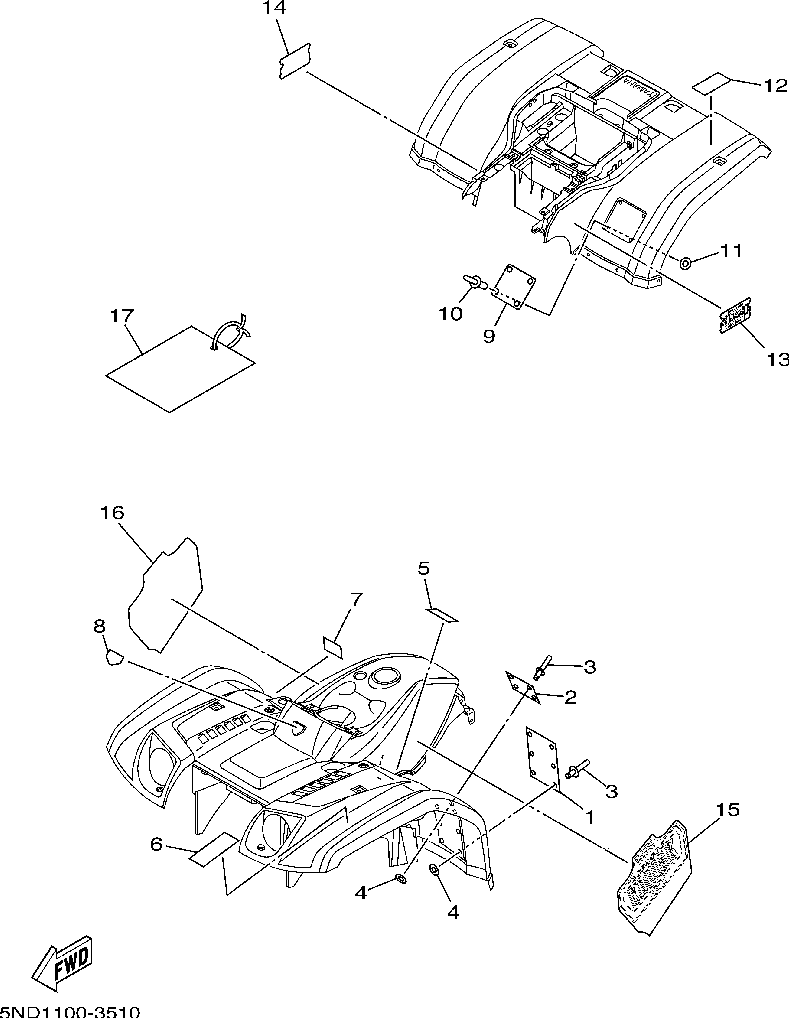 14
12
11
10
9
13
17
16
5
7
8
3
2
3
1
15
6
4
4
FWD
5ND1100-3510