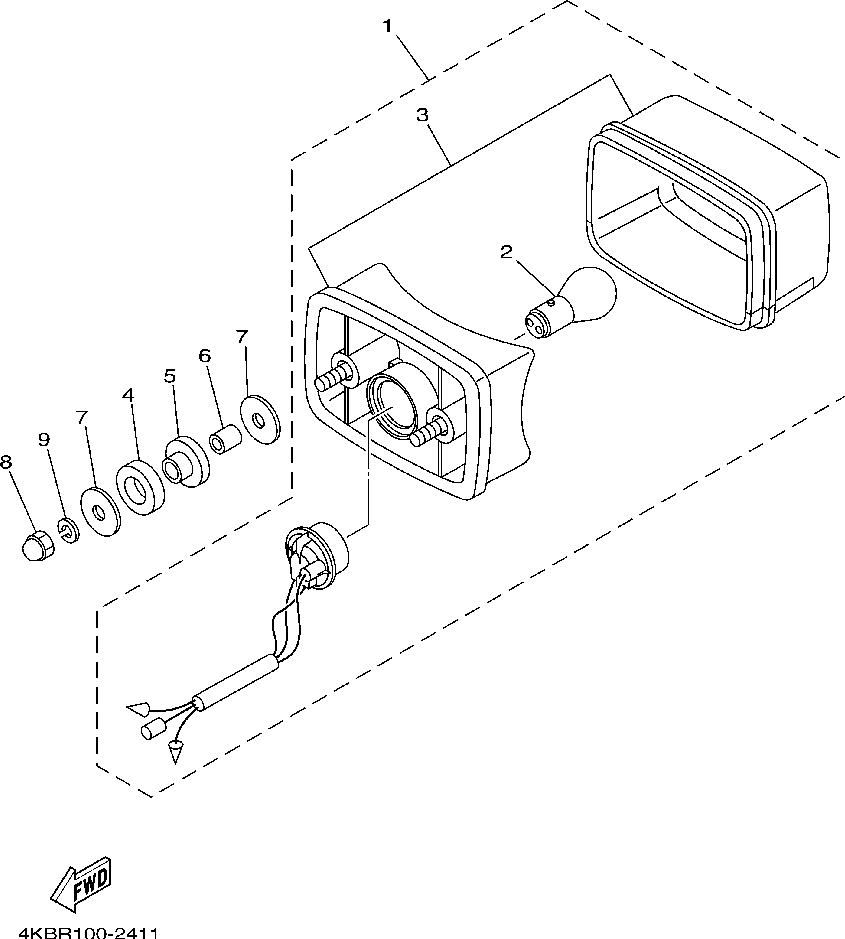 1
3
2
7
6
5
4
7
9
8
FWD
4KBR100-2411