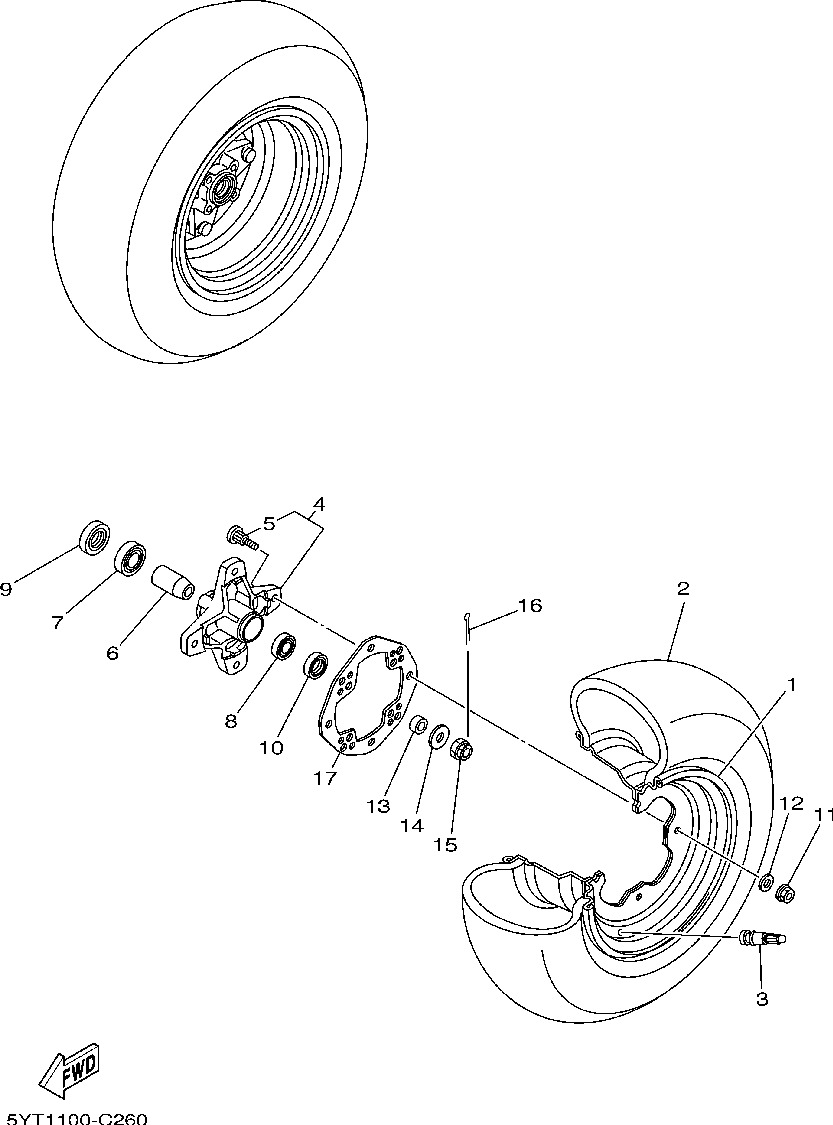 4
5
9
7
6
16
2
1
8
10
17
13
14
15
12
11
3
FWD
5YT1100-C260