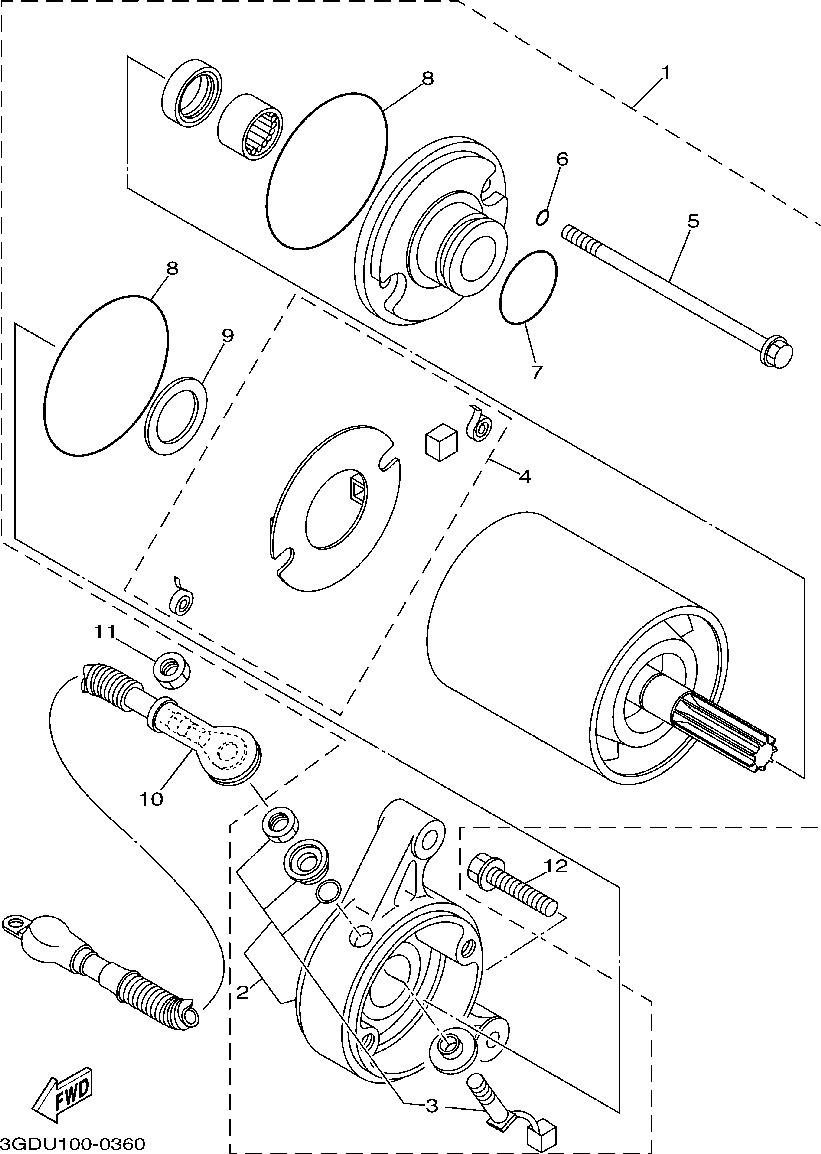 1
8
6
5
8
9
7
4
11
10
12
2
3
FWD
3GDU100-0360