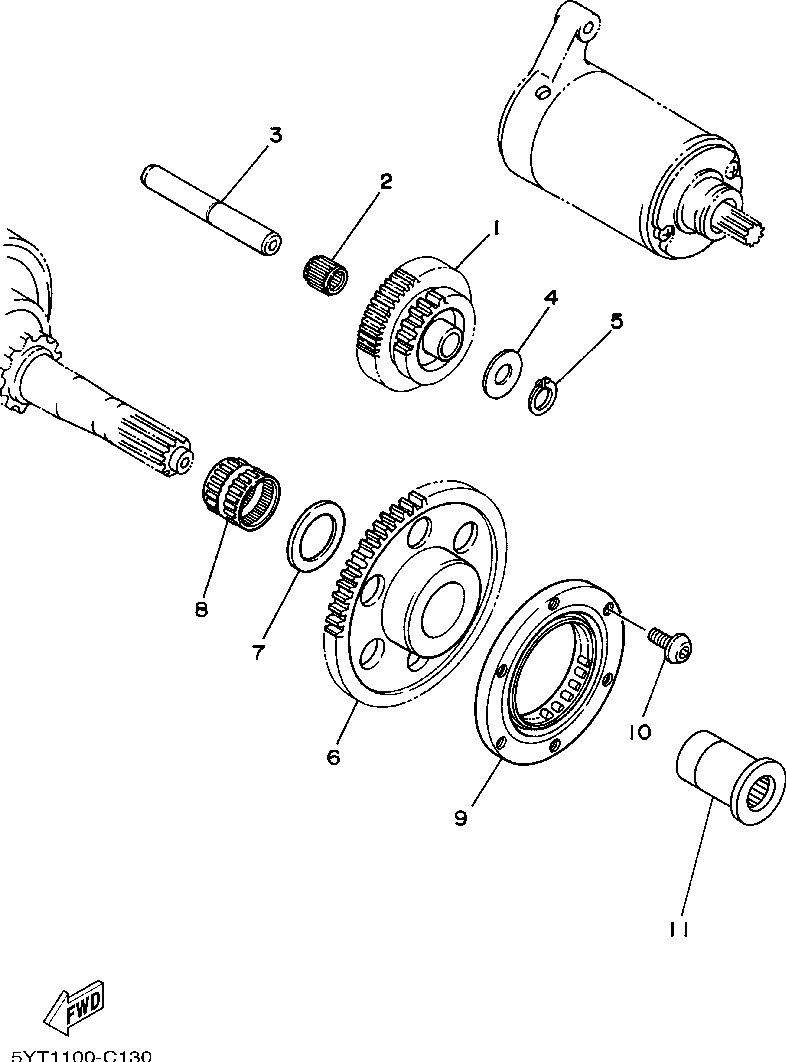 3
2
1
4
5
8
7
6
10
9
11
FWD
5YT1100-C130