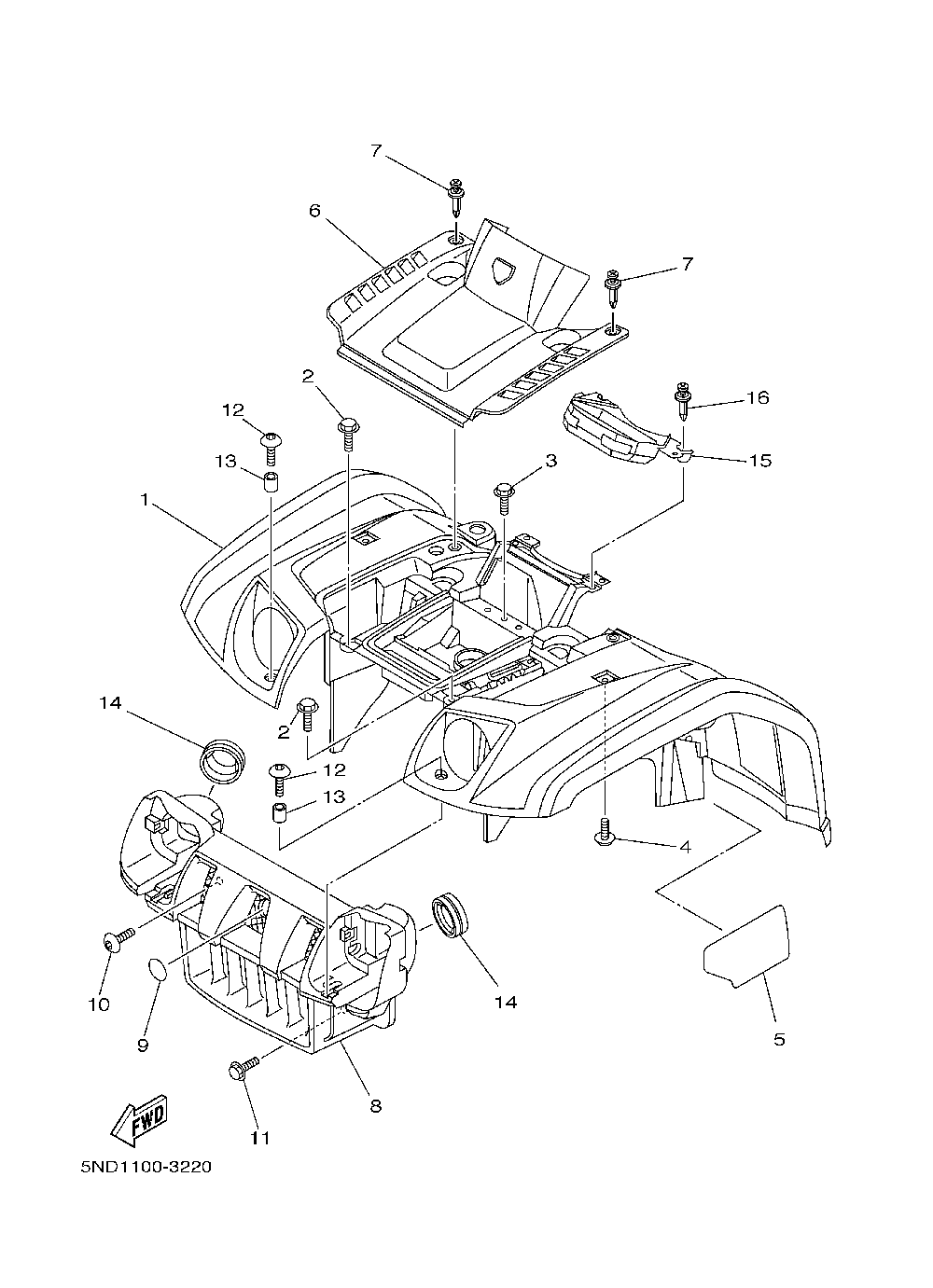 7
6
7
2
12
16
13
3
15
1
14
2
12
13
4
14
10
9
5
8
11
FWD
5ND1100-3220