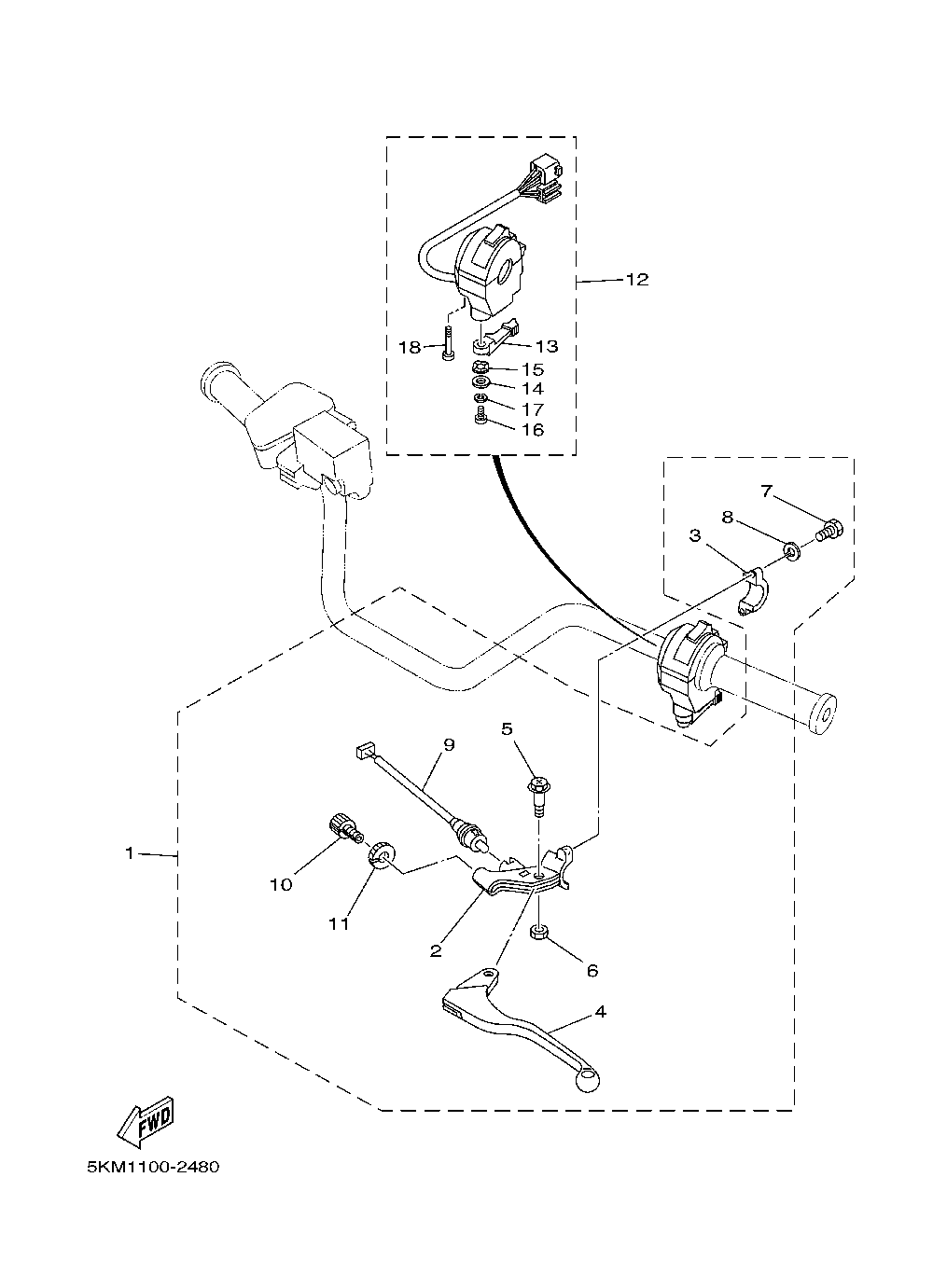 12
18
13
15
14
17
16
7
8
3
9
5
1
10
11
2
6
4
FWD
5KM1100-2480