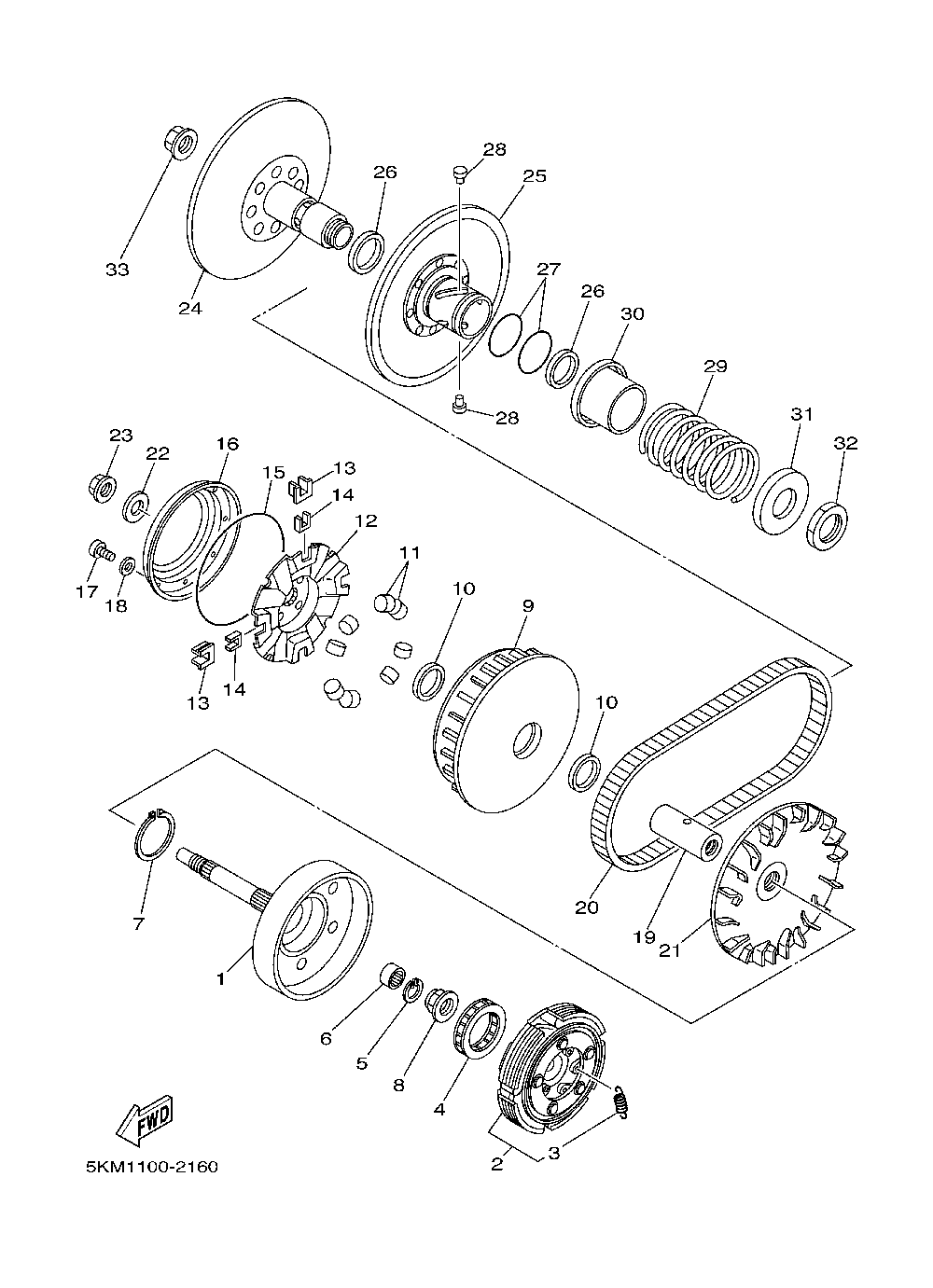 33
24
26
28
25
27
26
30
28
29
31
32
23
22
16
15
13
14
12
17
18
11
10
9
13
14
10
7
1
20
19
21
6
5
8
4
2
3
FWD
5KM1100-2160