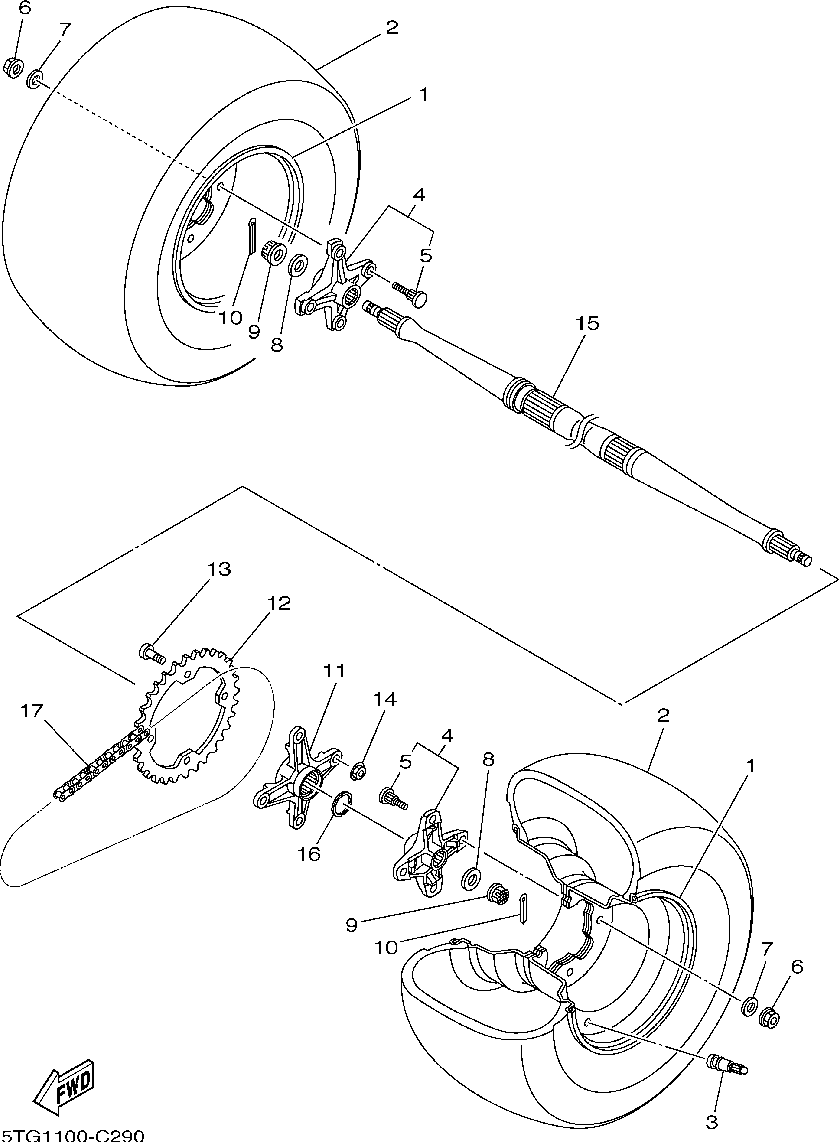 6
7
2
1
4
5
10
9
8
15
13
12
17
11
14
4
5
8
2
1
16
9
10
7
6
3
FWD
5TG1100-C290