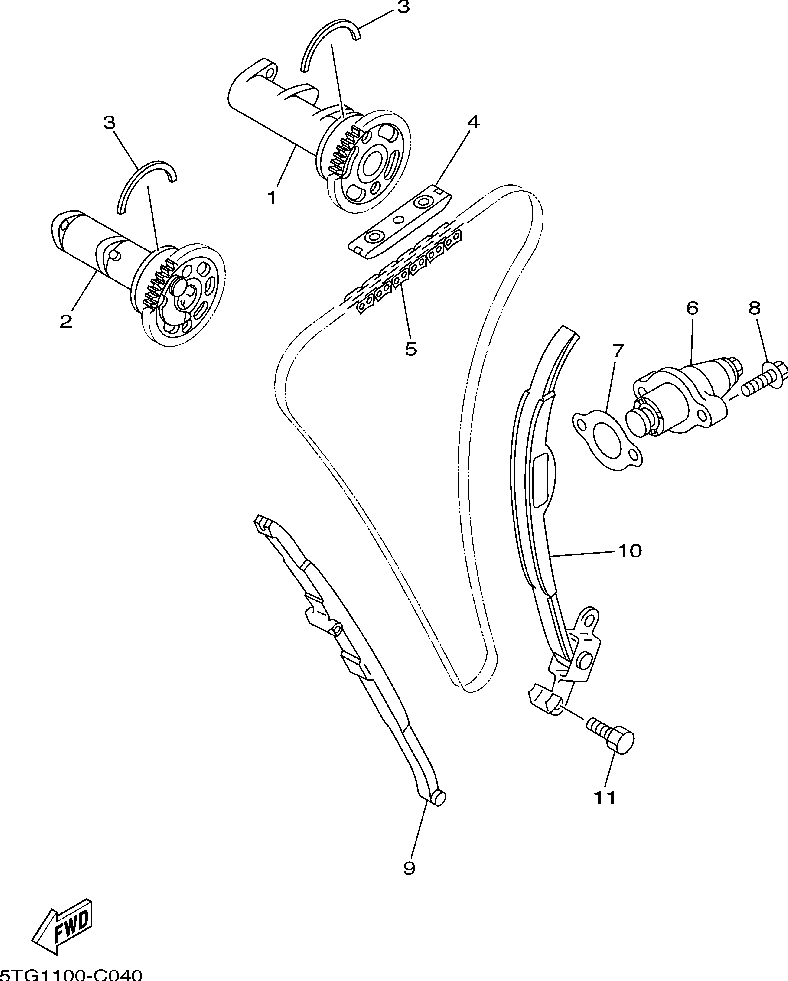 3
3
4
1
2
5
6
8
7
10
11
9
FWD
5TG1100-C040