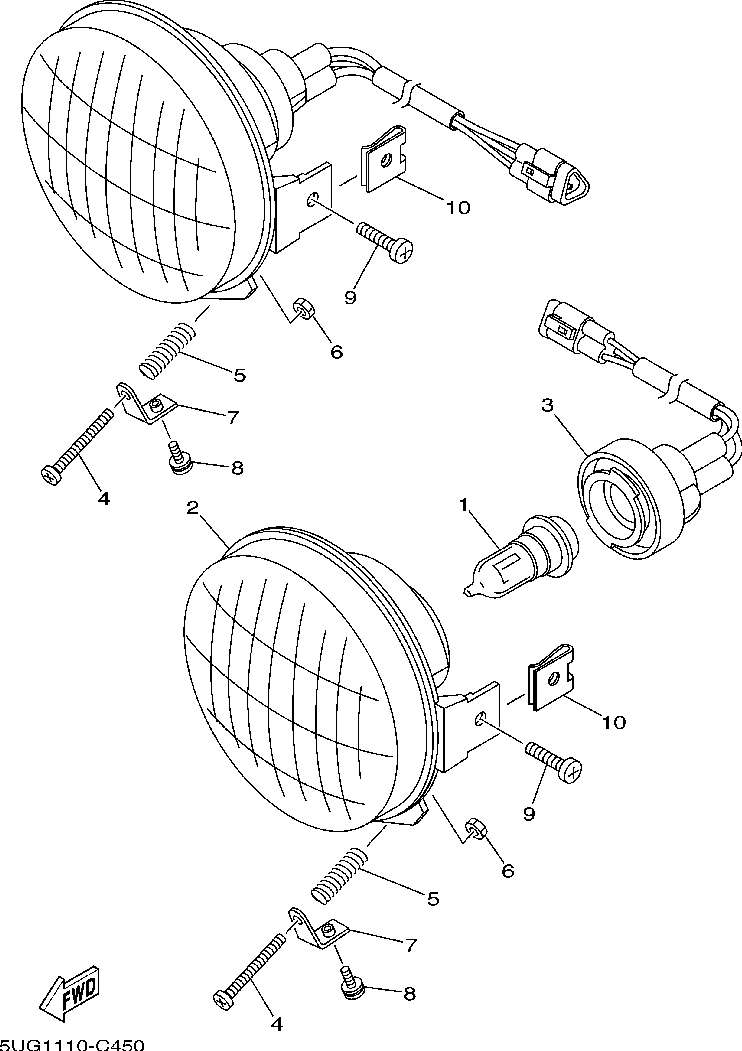 10
9
6
5
7
8
4
3
1
2
10
9
6
5
7
8
4
FWD
5UG1110-C450