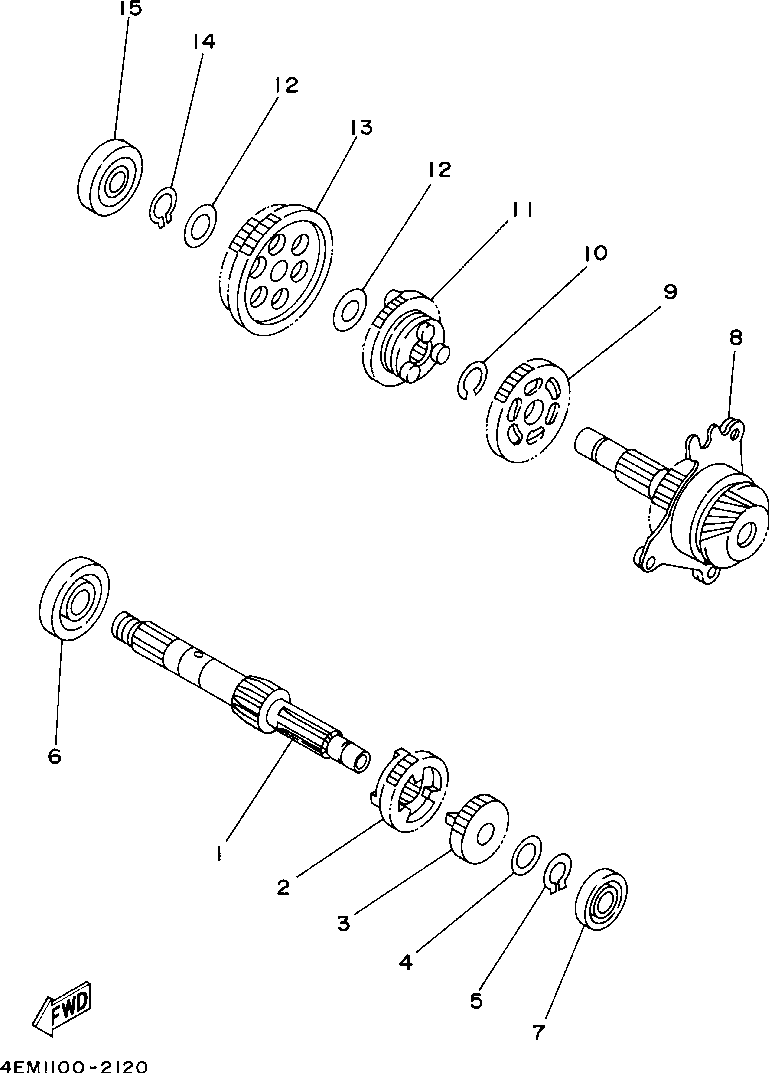 15
14
12
13
12
11
10
9
8
6
1
2
3
4
5
7
FWD
4EM1100-2120