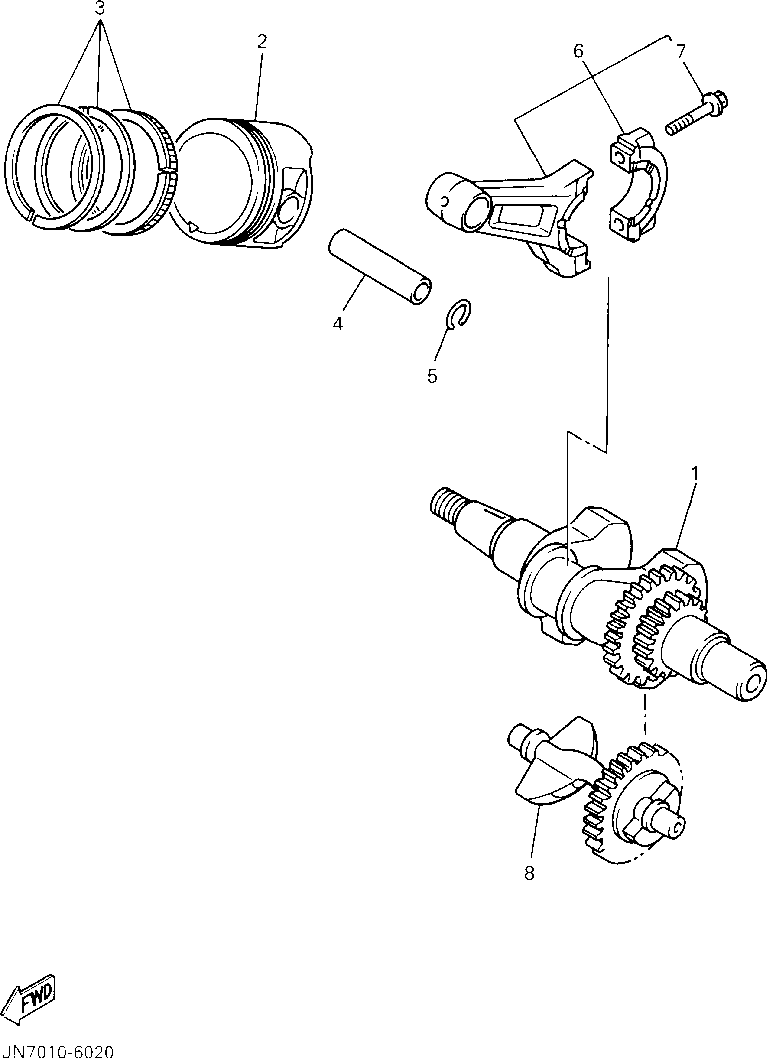 3
2
6
7
4
5
1
8
FWD
JN7010-6020