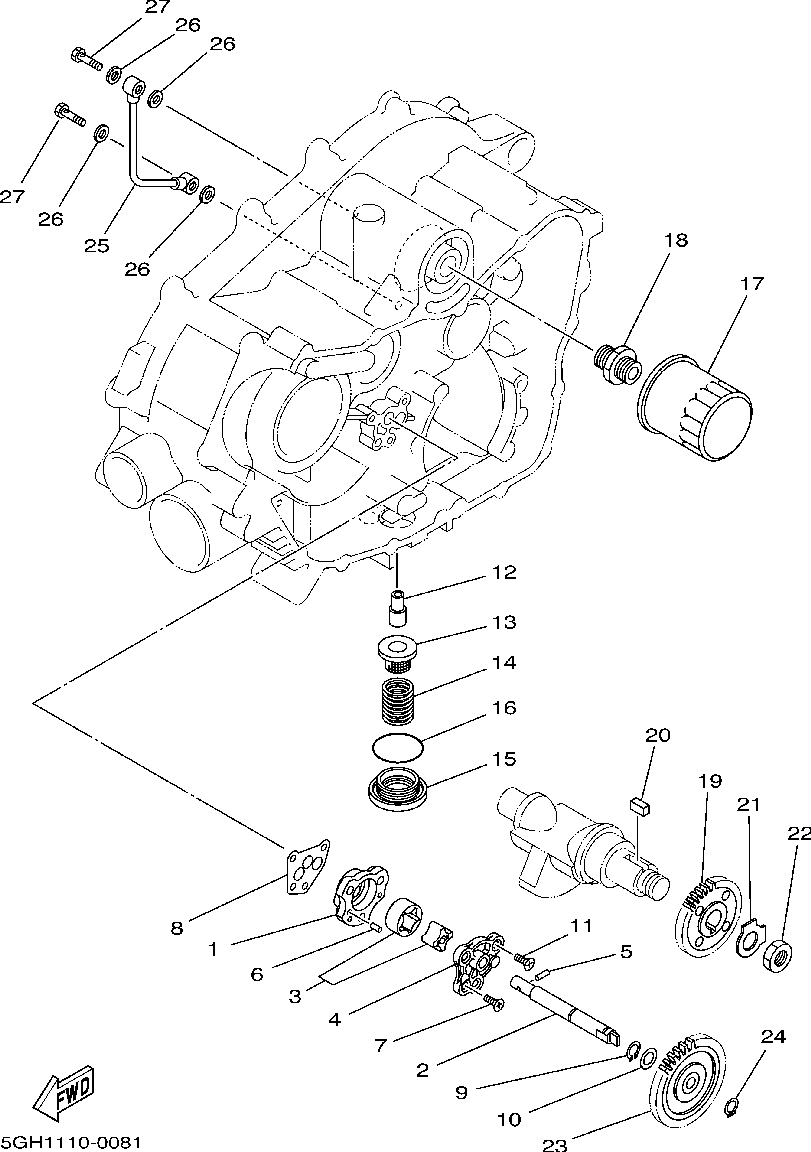 27
26
26
27
26
25
26
18
17
12
13
14
16
15
20
19
21
22
8
1
6
3
4
11
5
7
2
9
10
24
23
FWD
5GH1110-0081