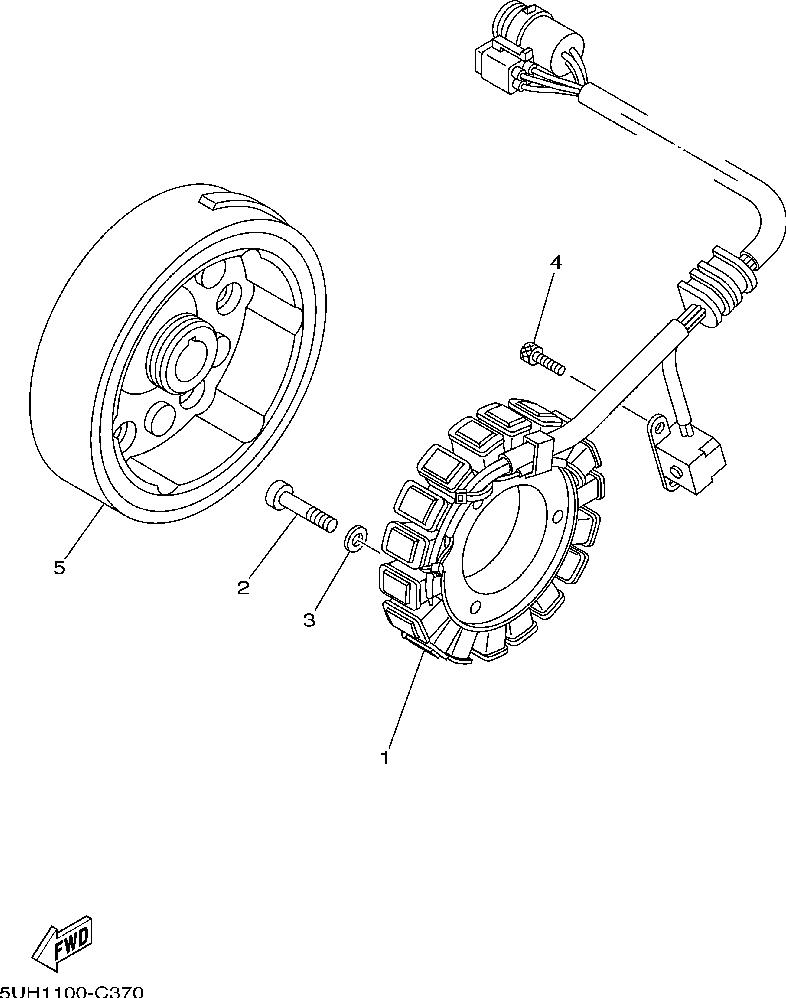 4

5

2

3

1

FWD

5UH1100-C370