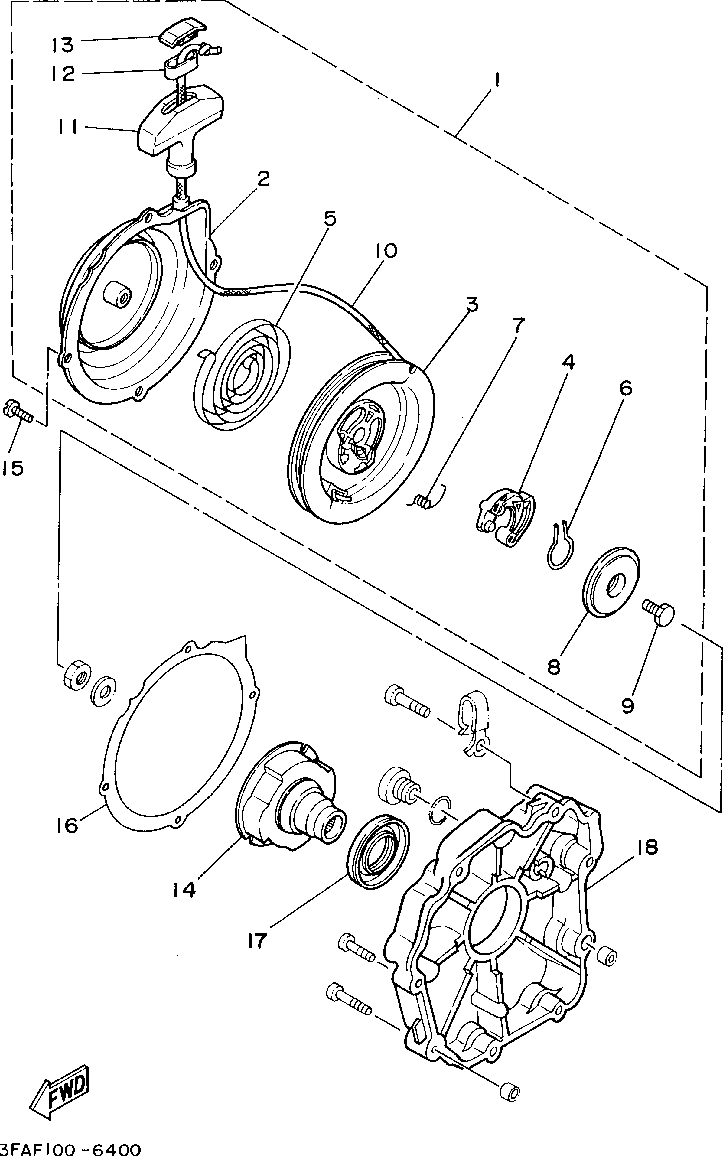 13
12
11
1
2
5
10
3
7
4
6
15
8
9
16
14
17
18
FWD
3FAF100-6400