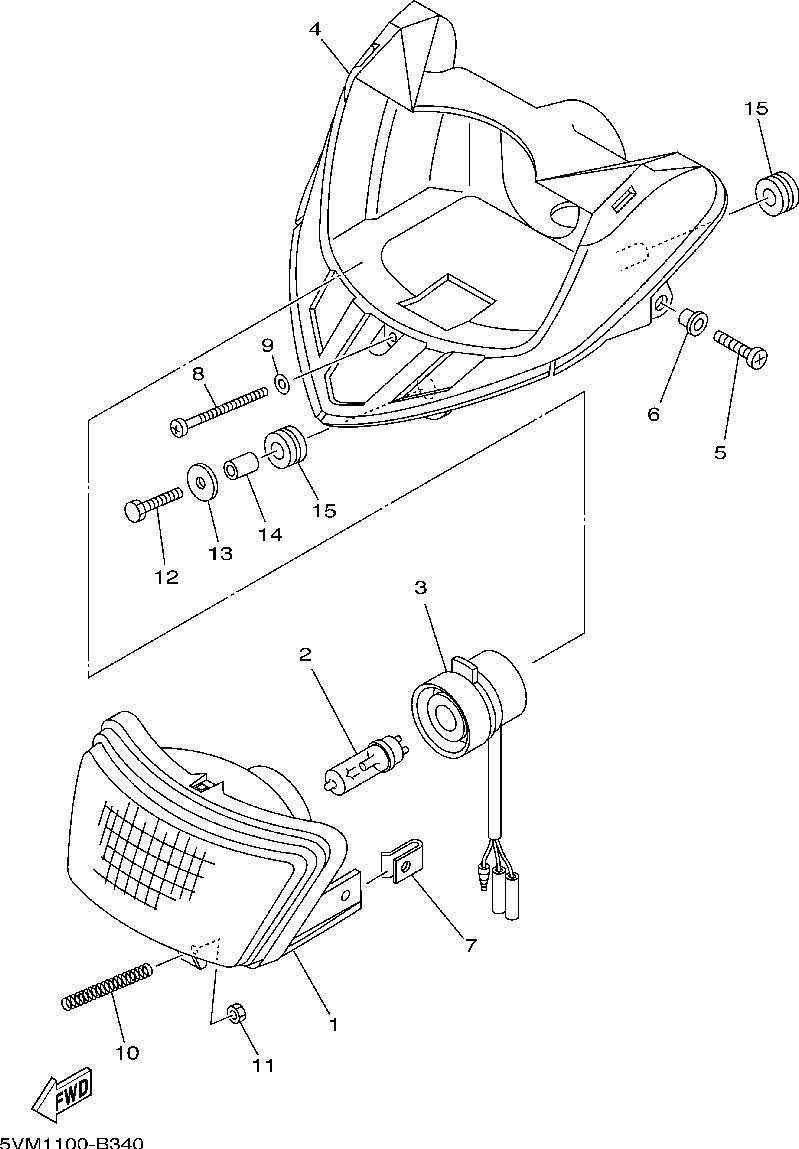 4
15
9
8
6
5
15
14
13
12
3
2
7
1
10
11
FWD
5VM1100-B340